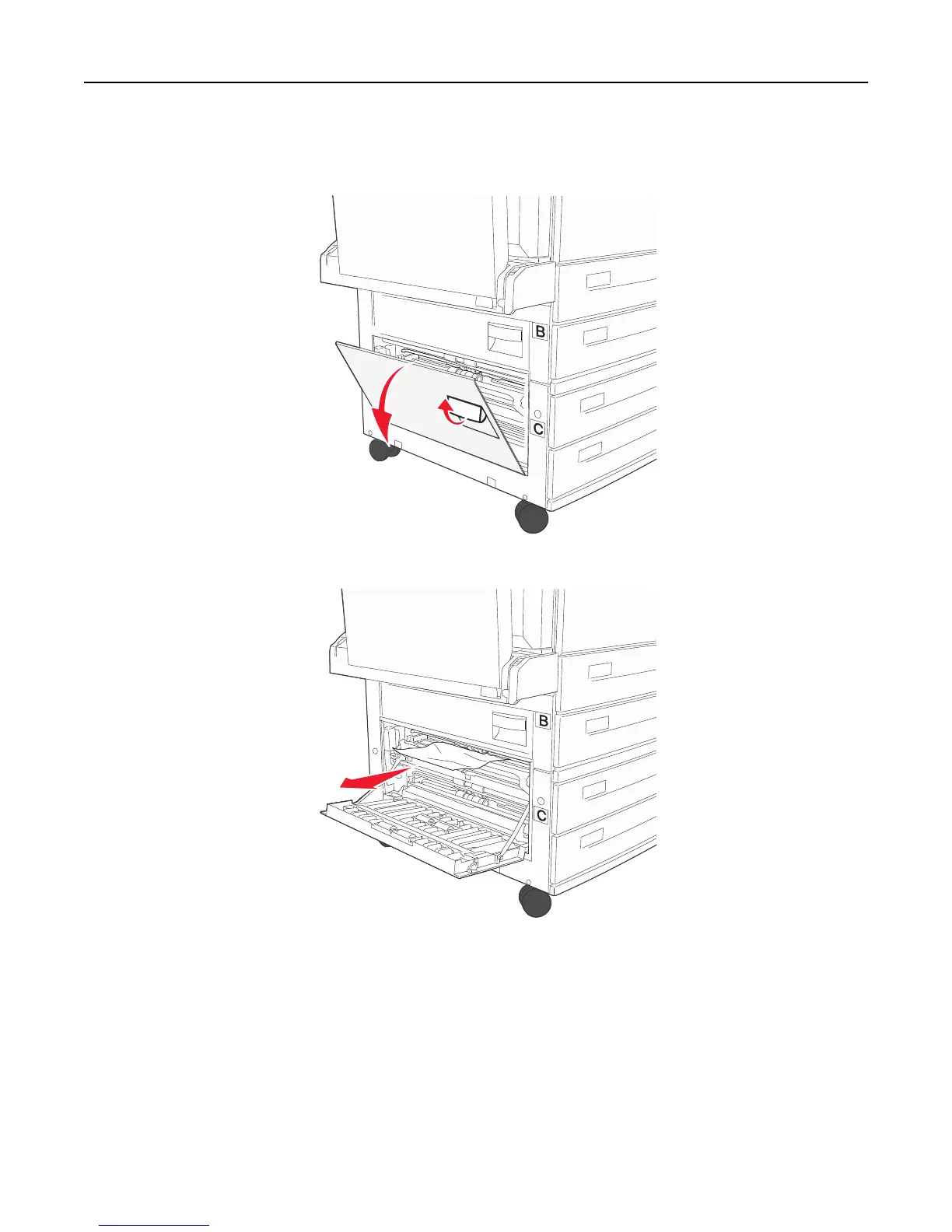 B
C
B
C