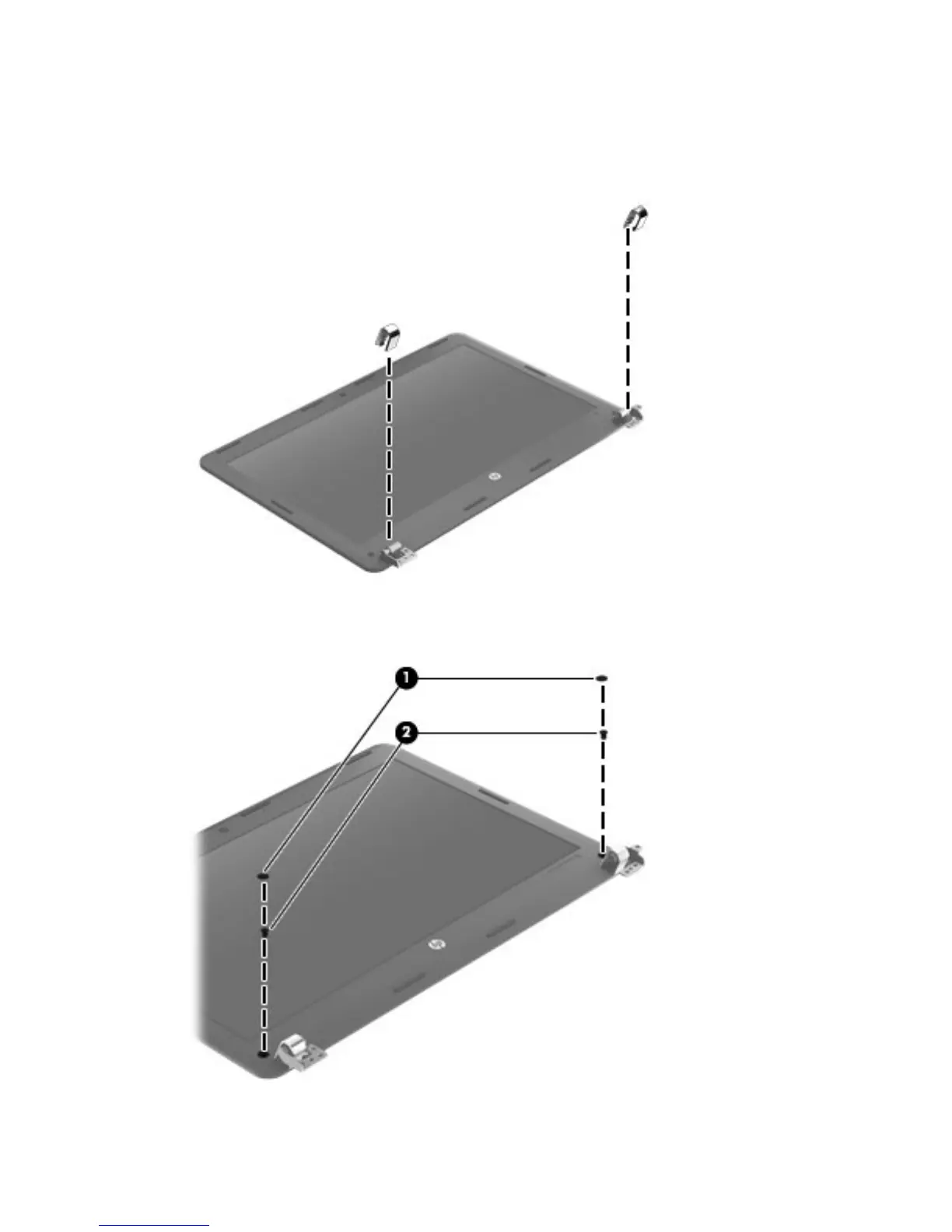 1
2