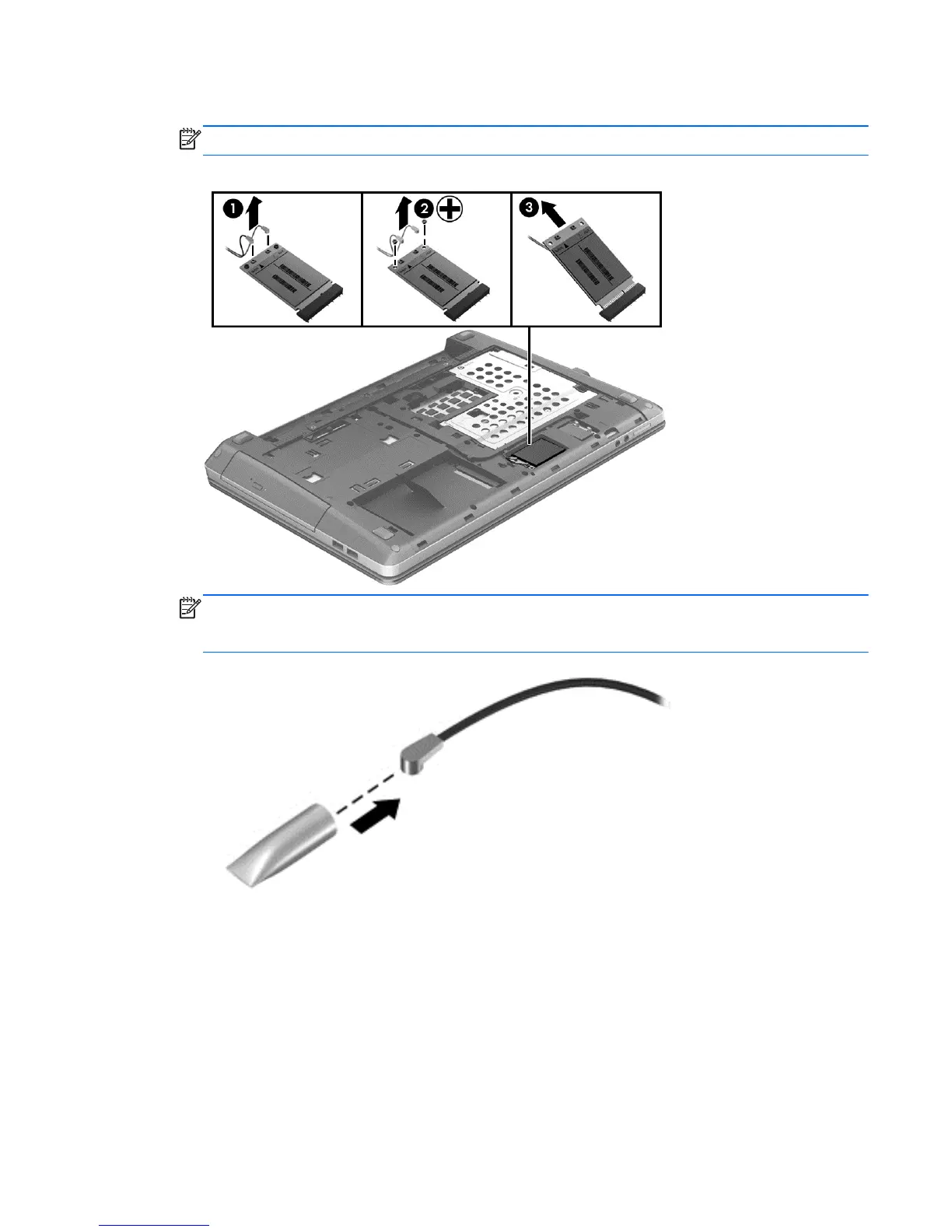 1

2

3