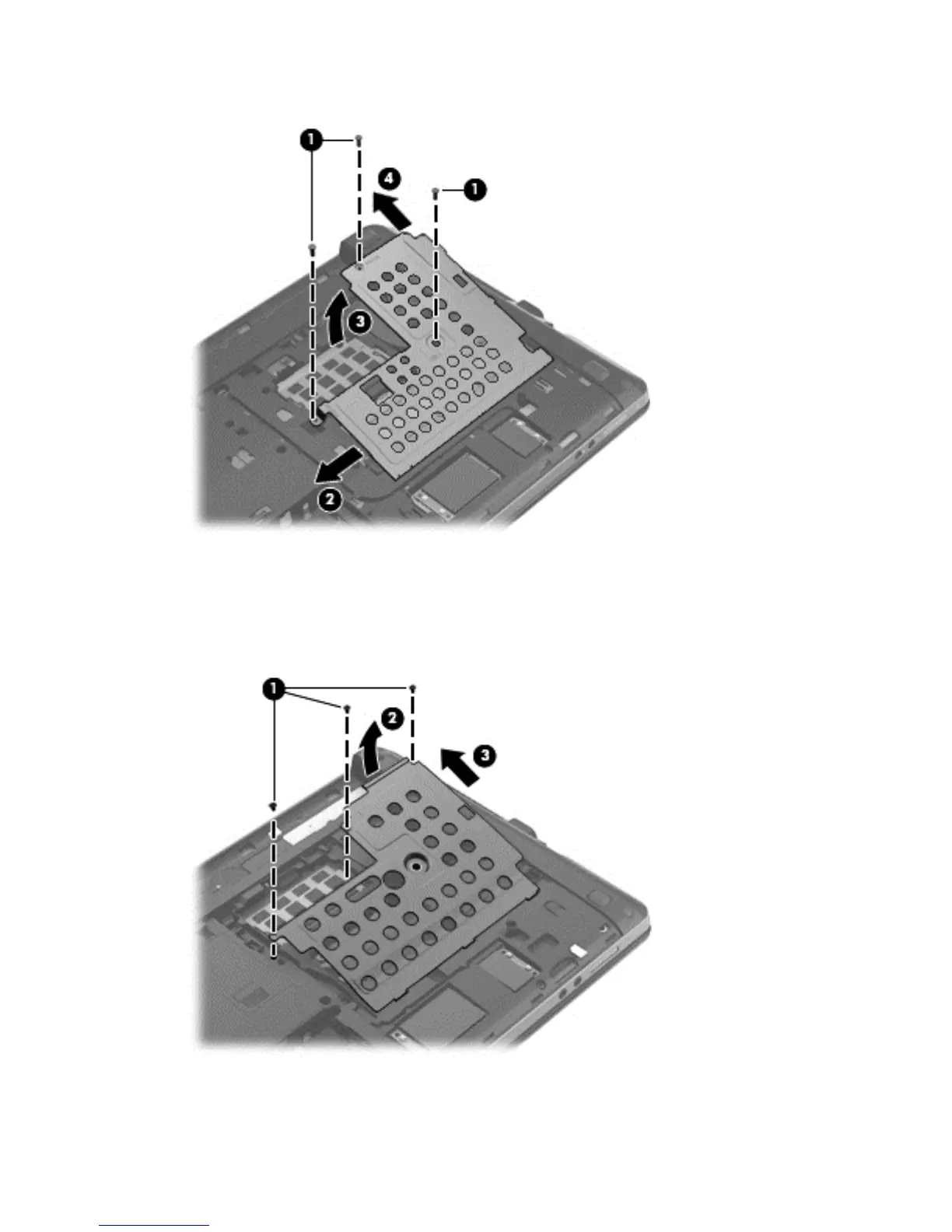 1
4
1
3
2

1
2
3