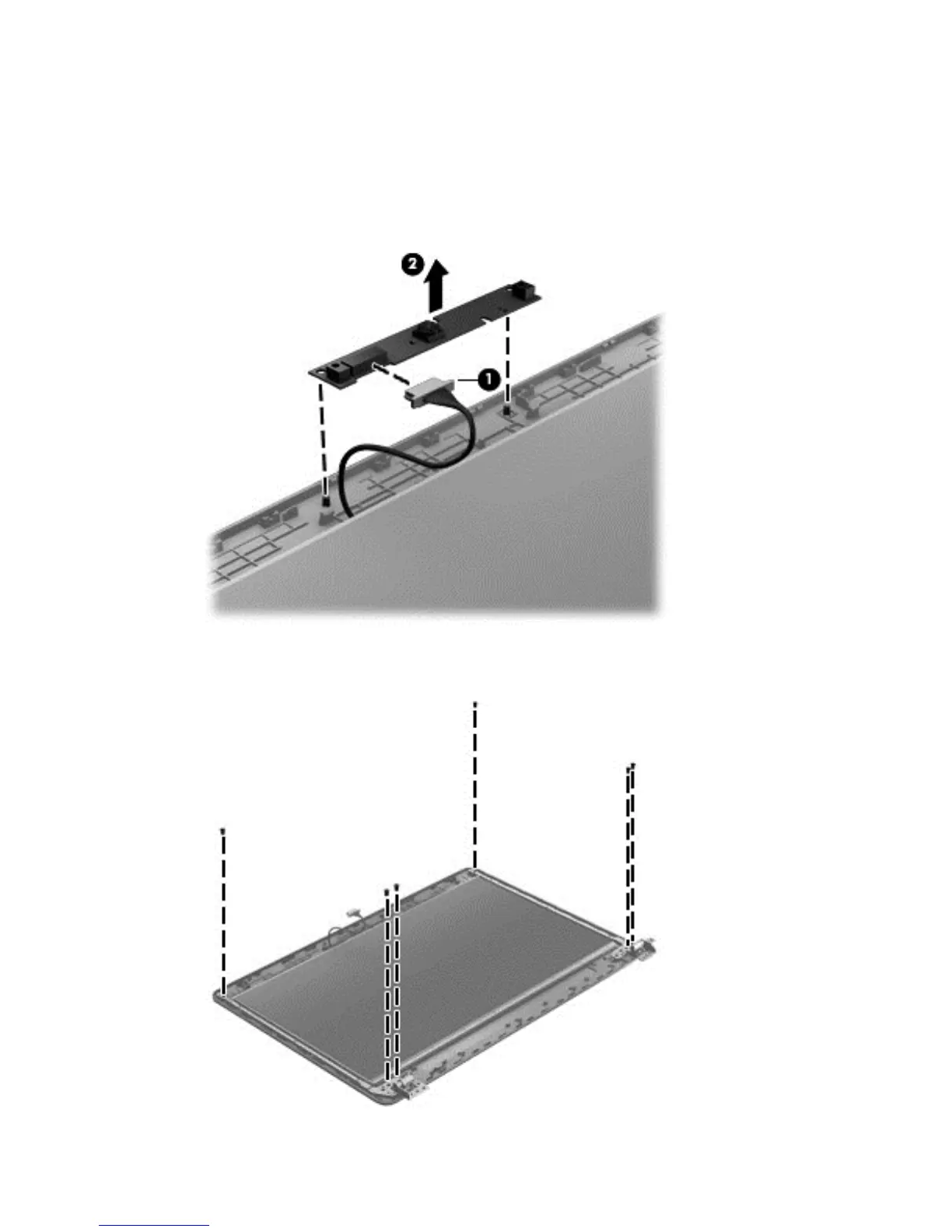 2

1