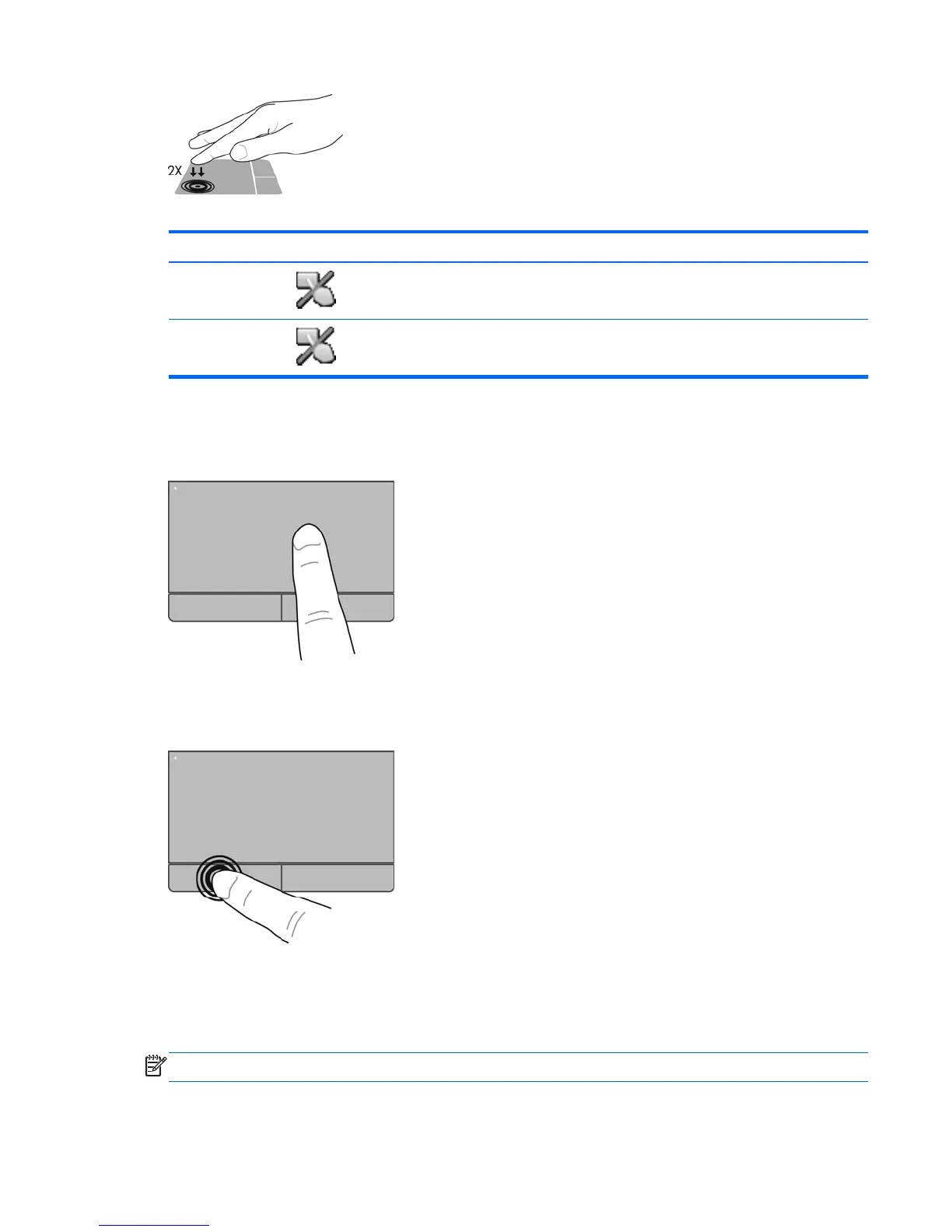 2X