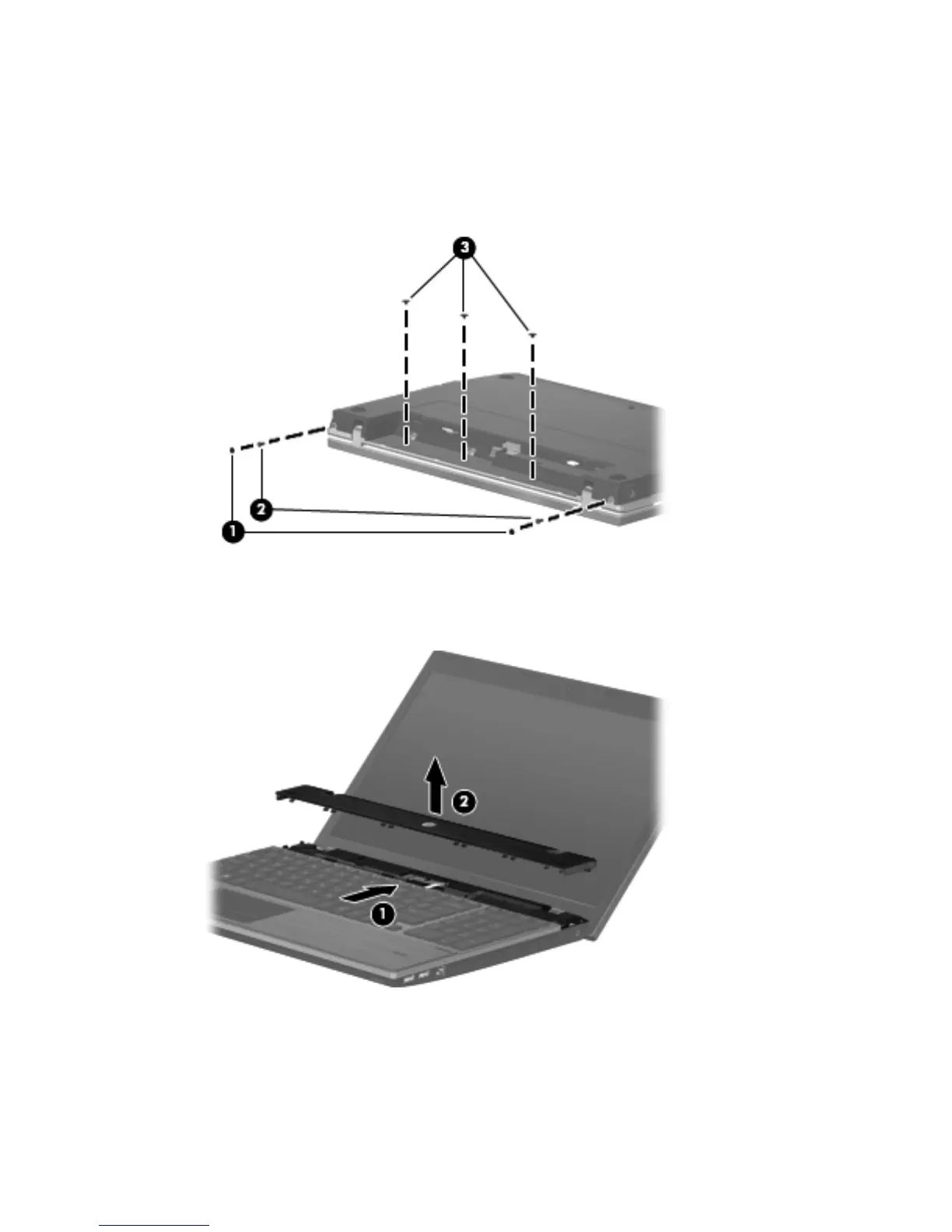 3

2

1

2

1