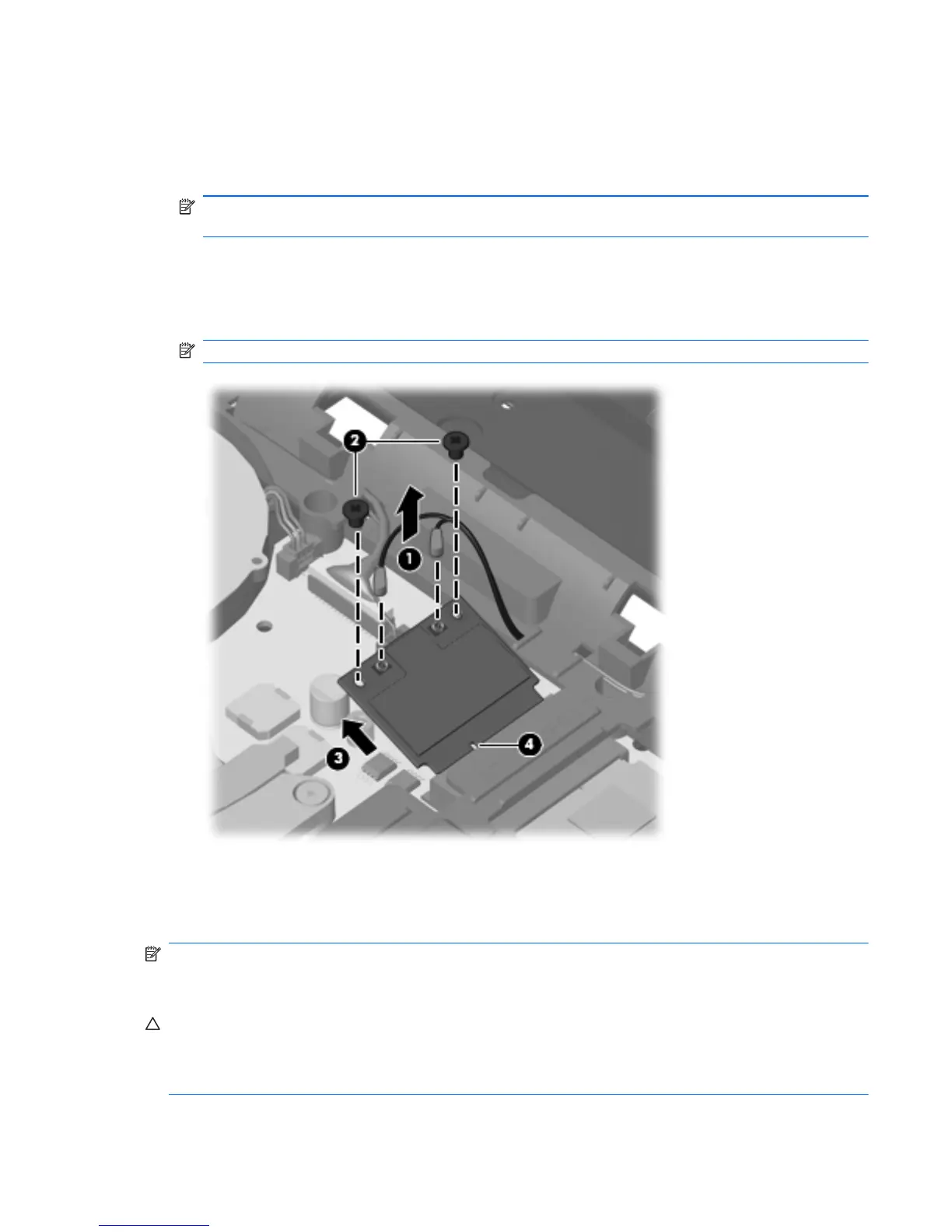 2
1
3
4