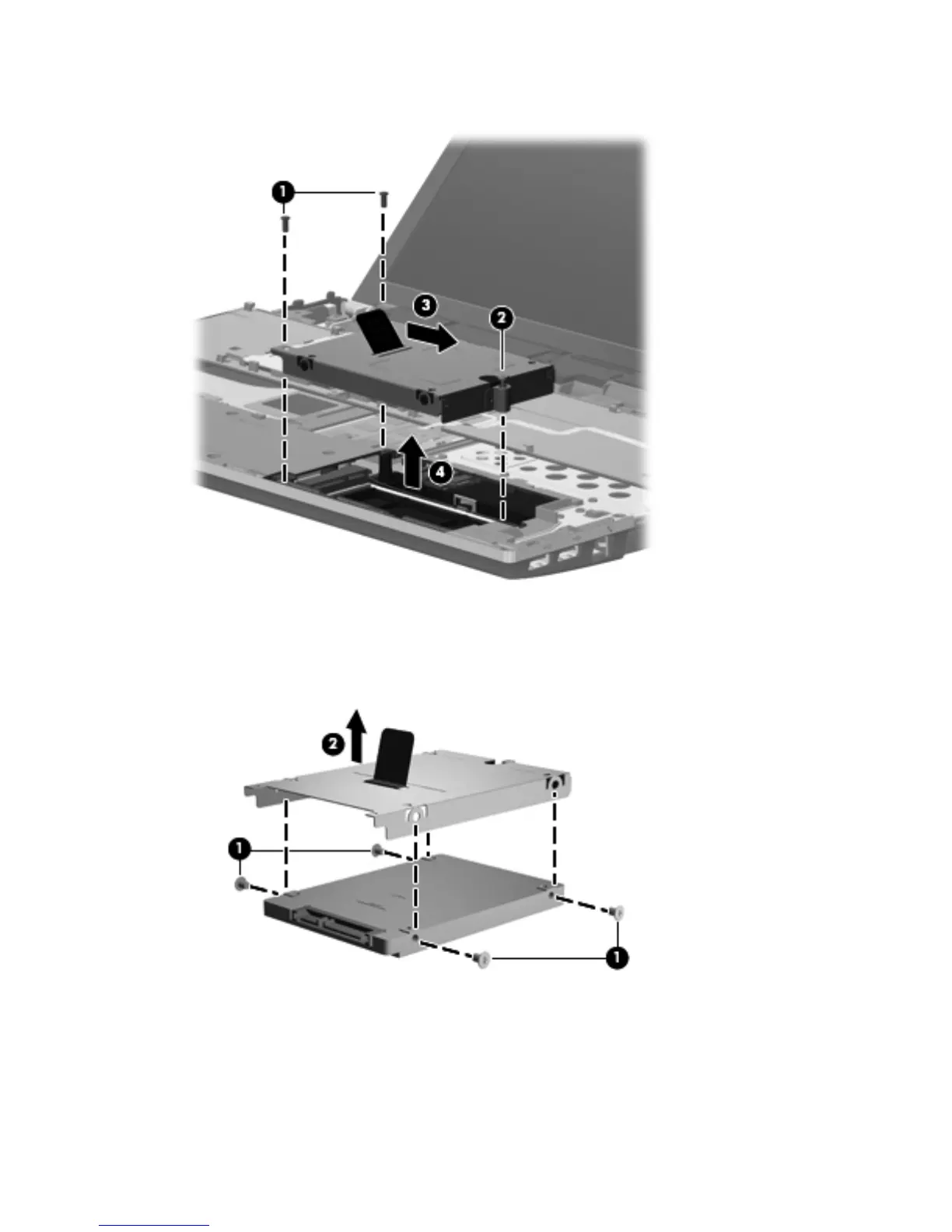 1
3
2
4

2
1
1