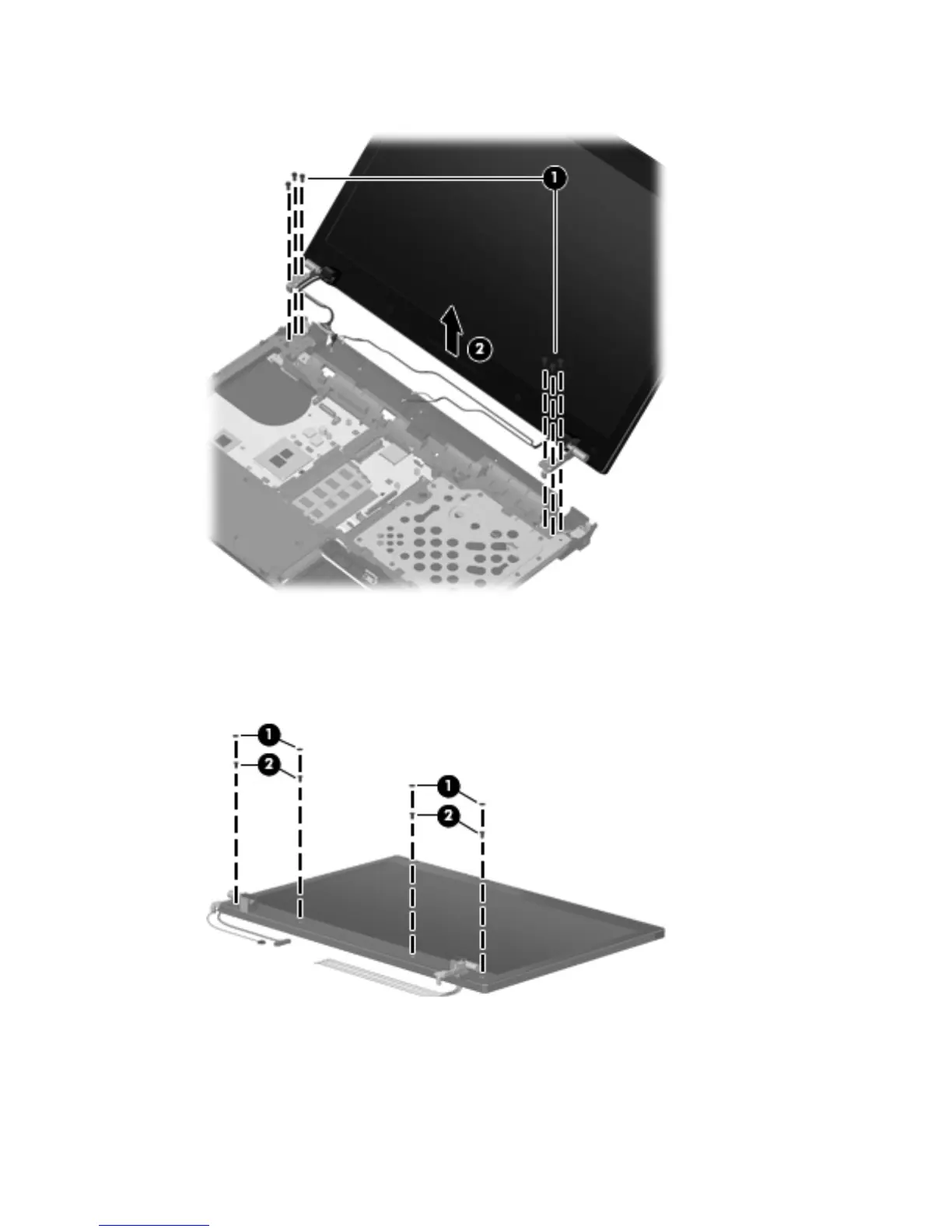 1
2

1
2
1
2