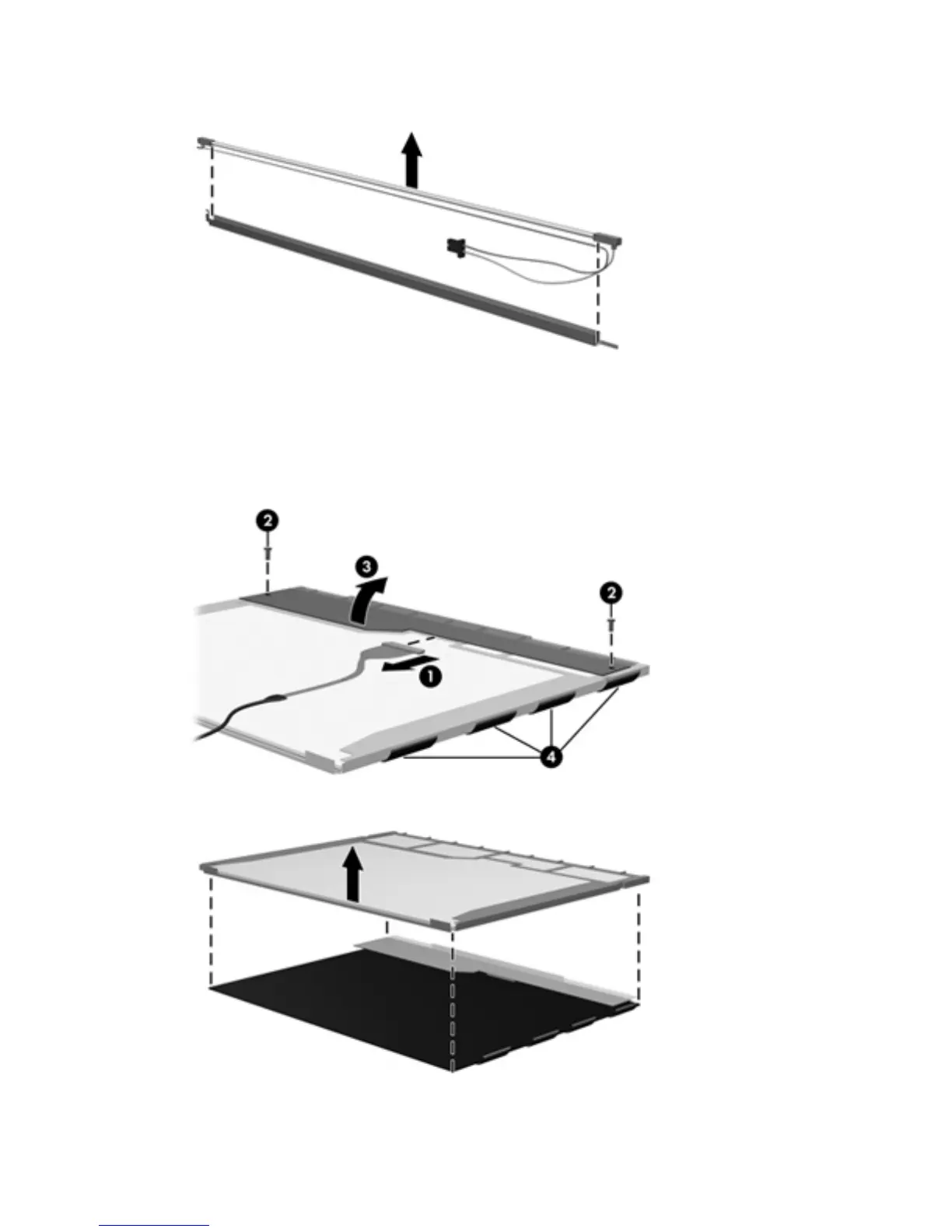 2

3

2

1

4