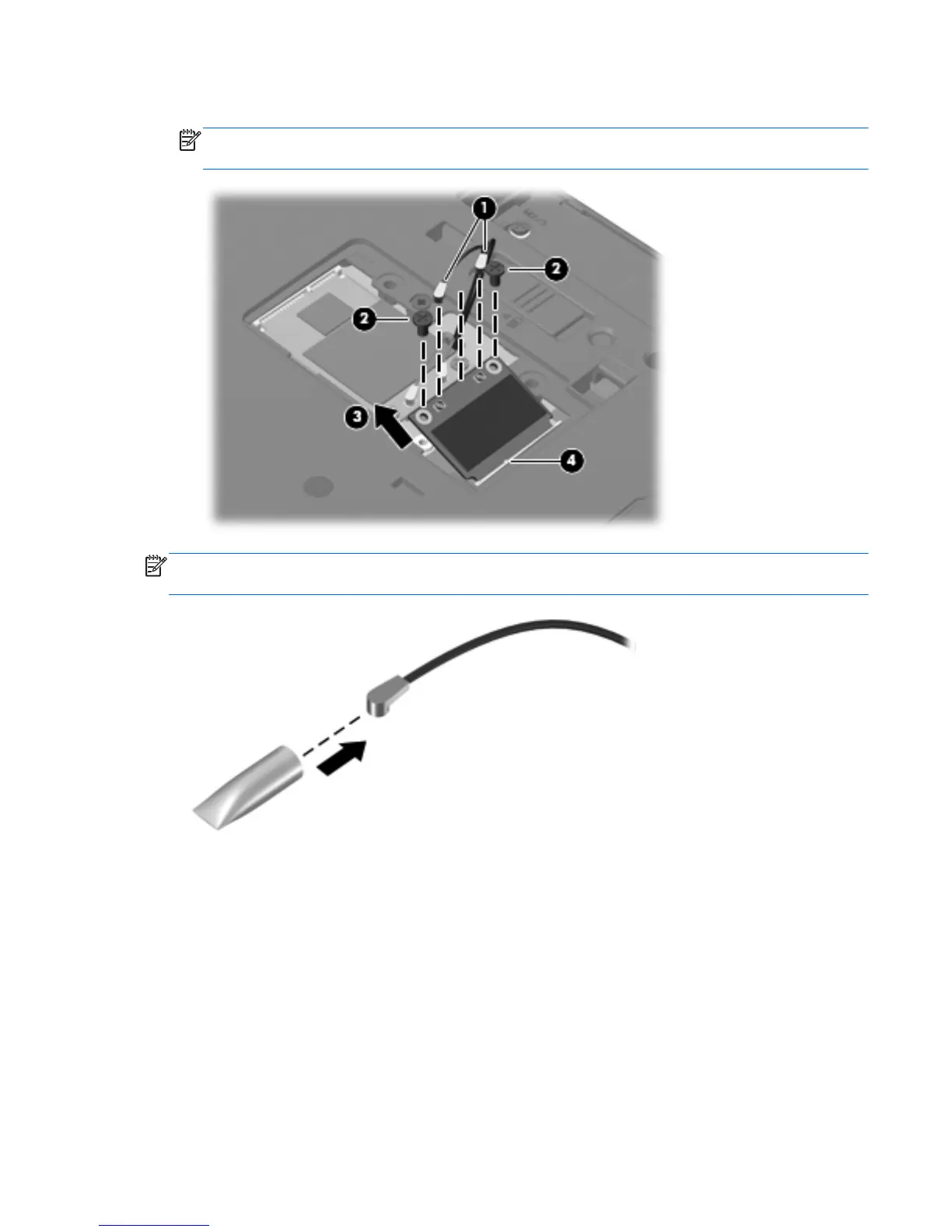 1

2

2

3

4