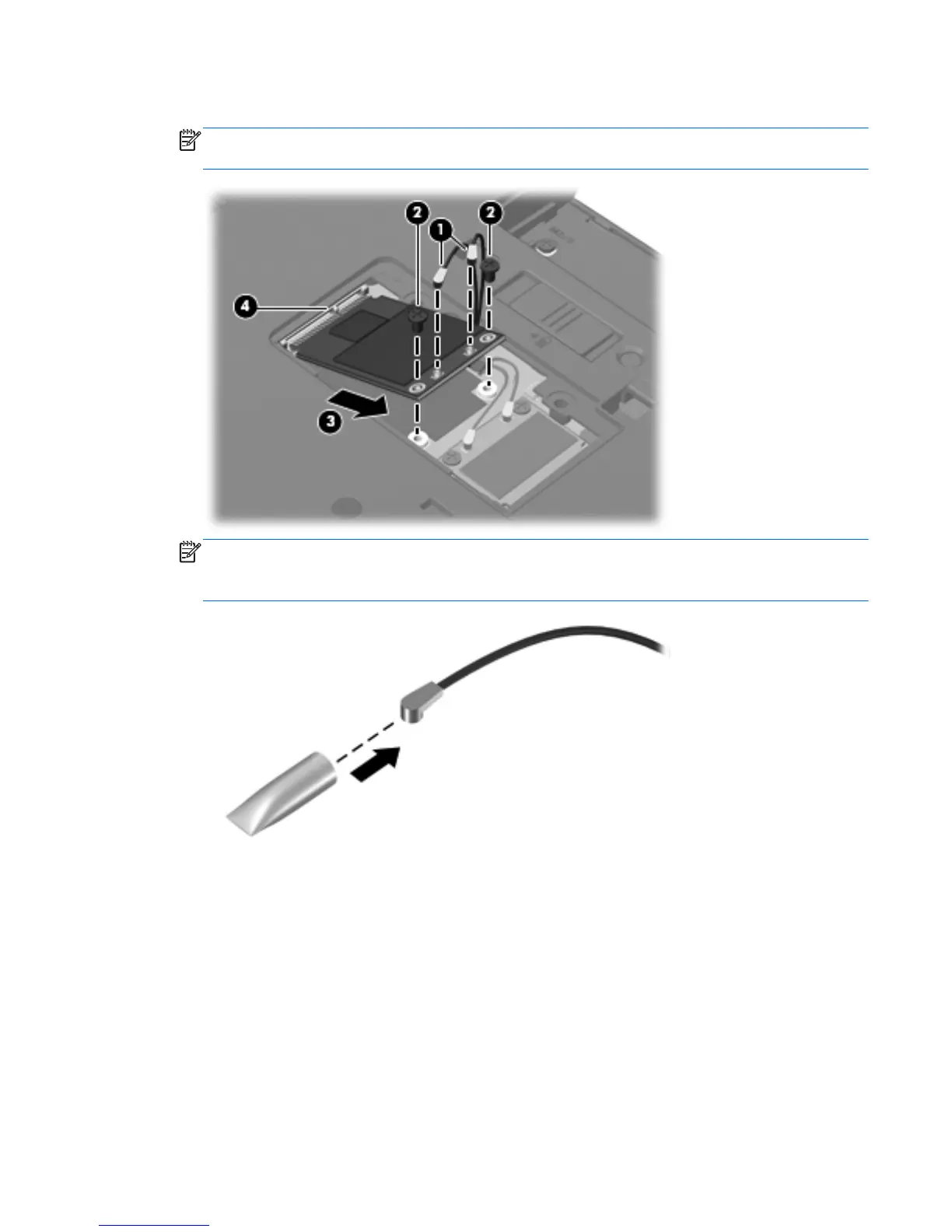 2

1

2

4

3