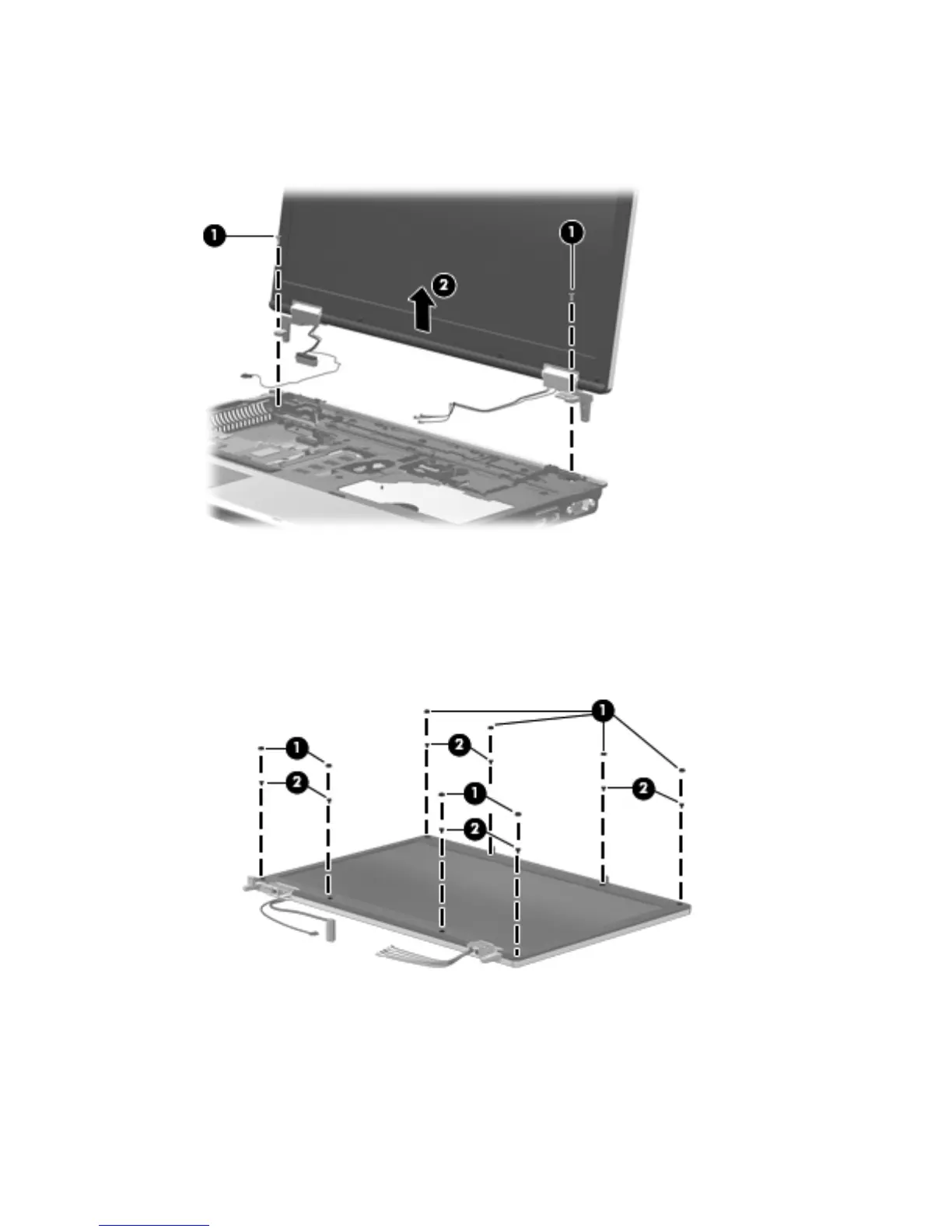 1
1
2

1
1
2
2
1
2
2