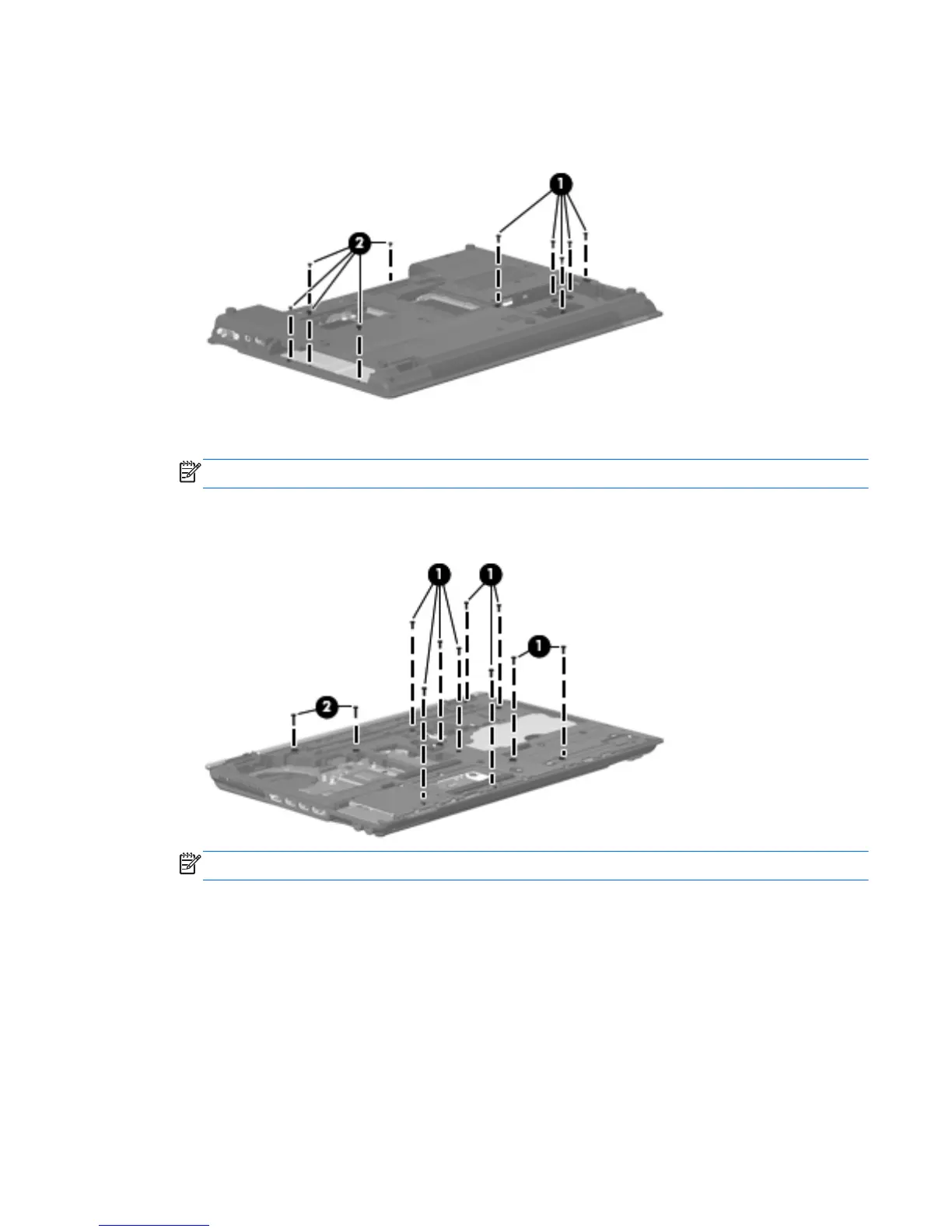 1

2

1

1

1

2