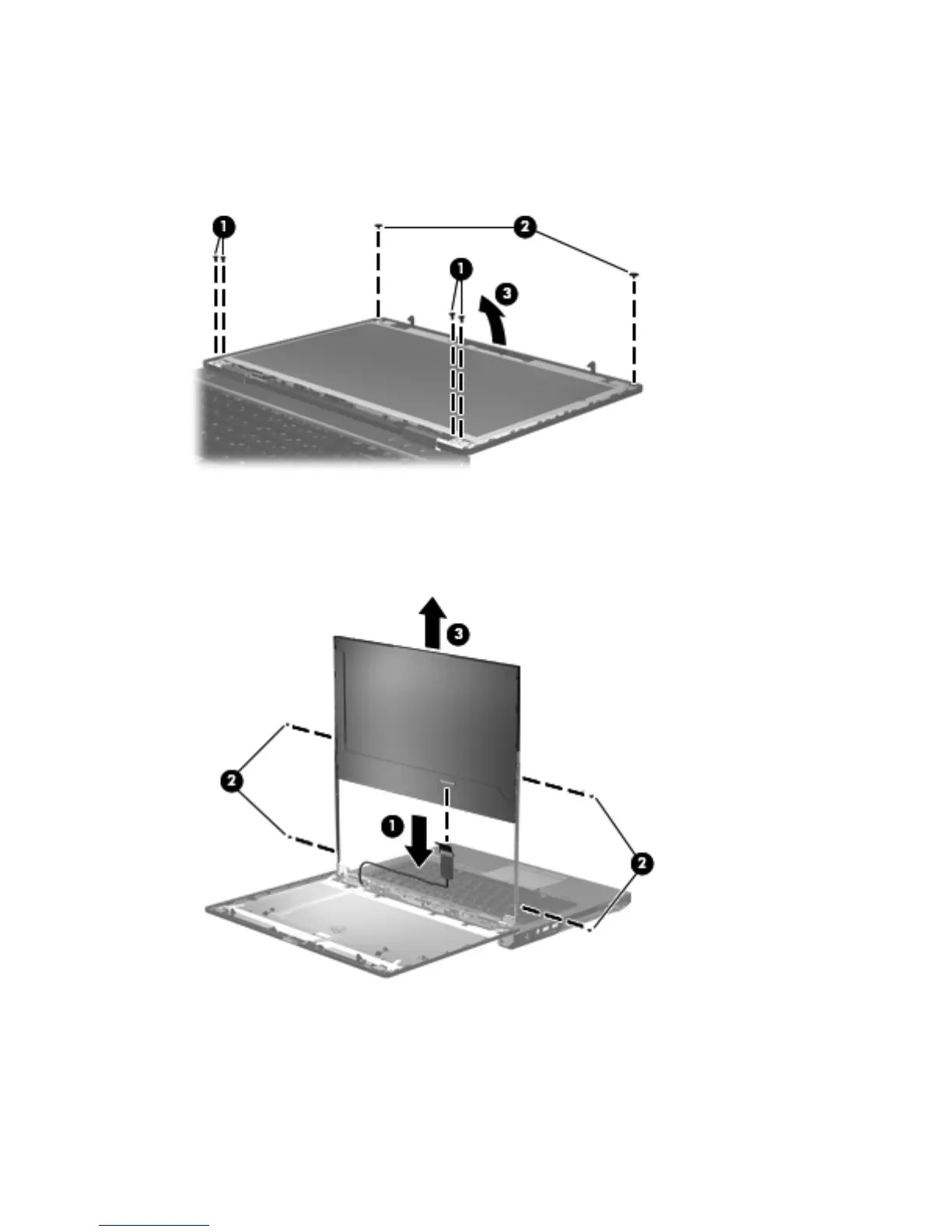 1
2
1
3

3
2
1
2