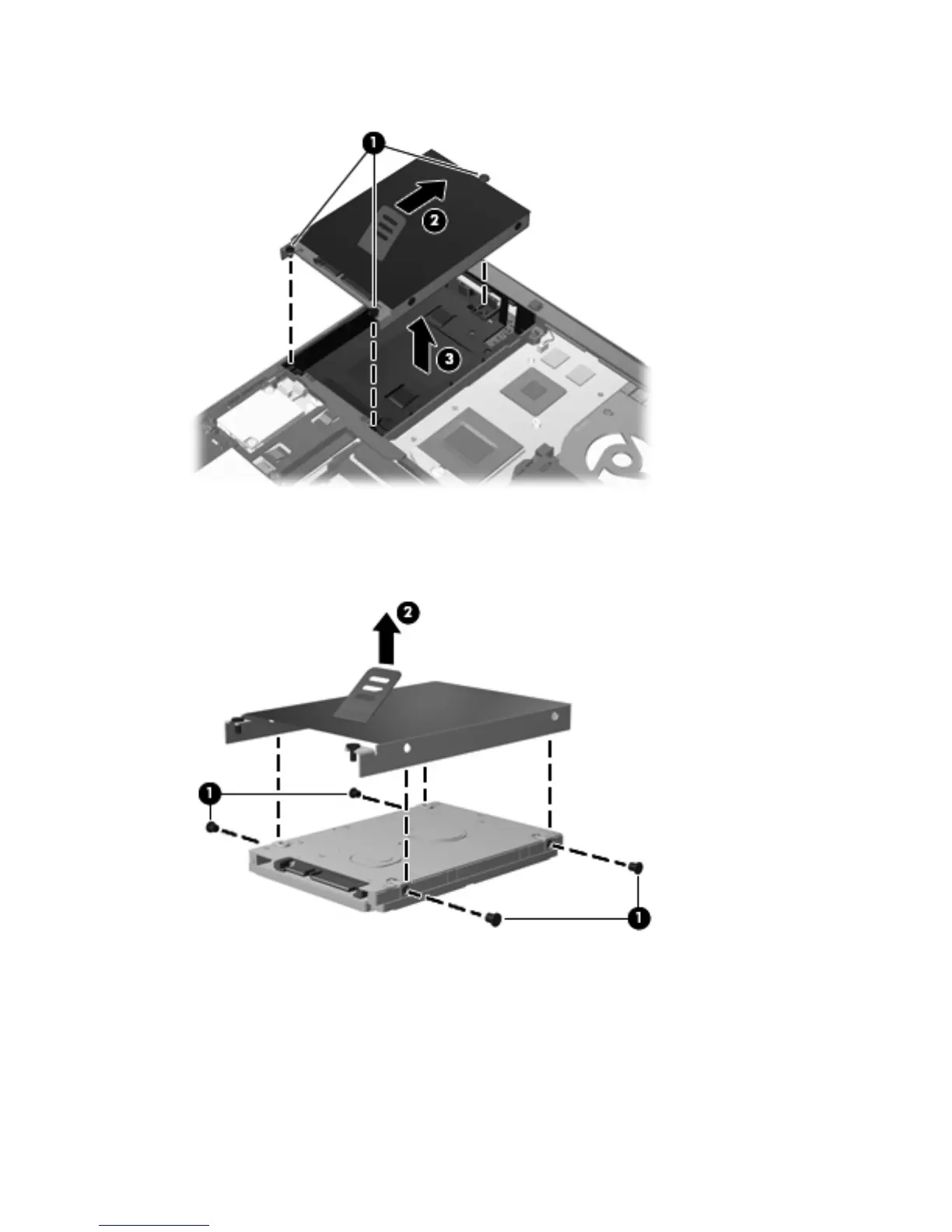 1
2
3

2
1
1