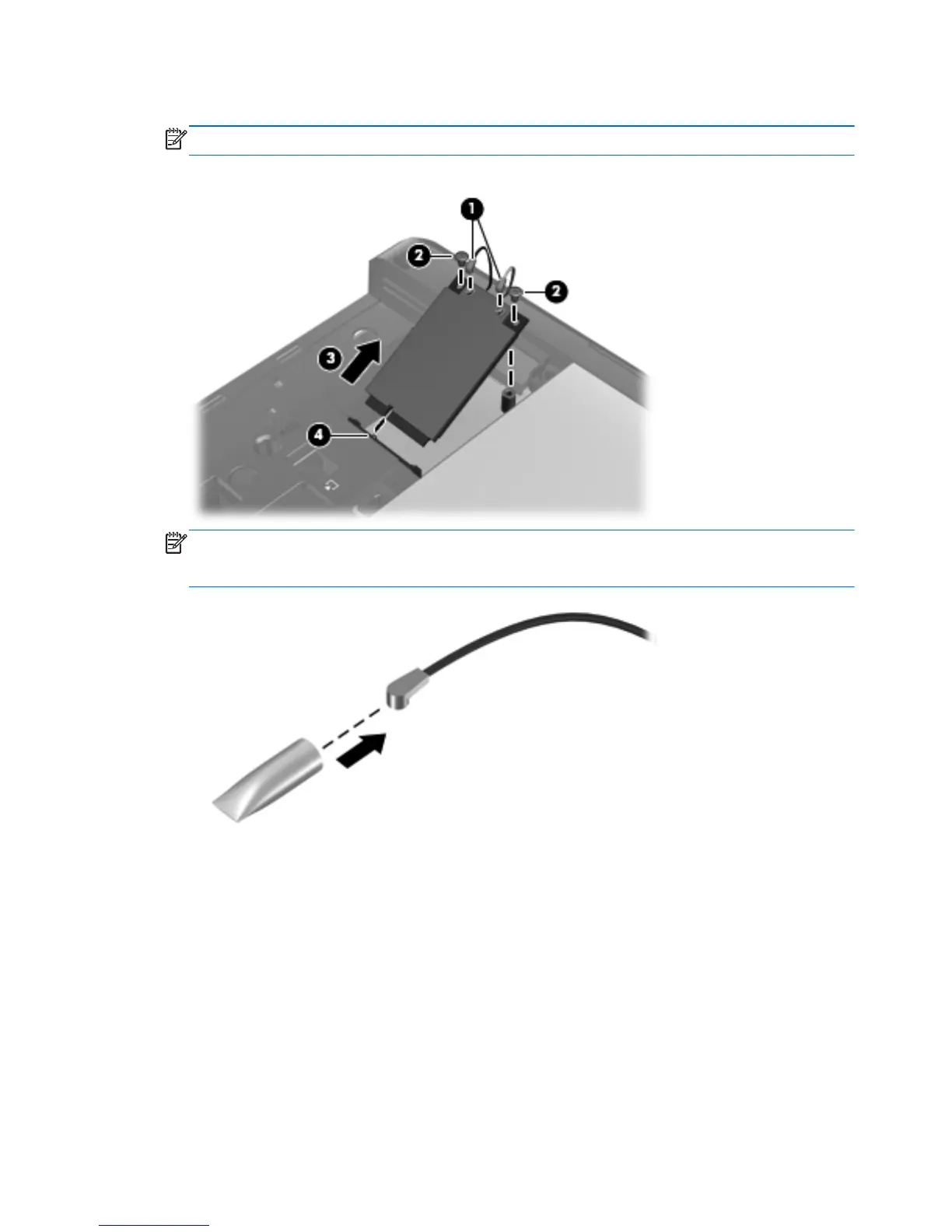 1

2

2

3

4