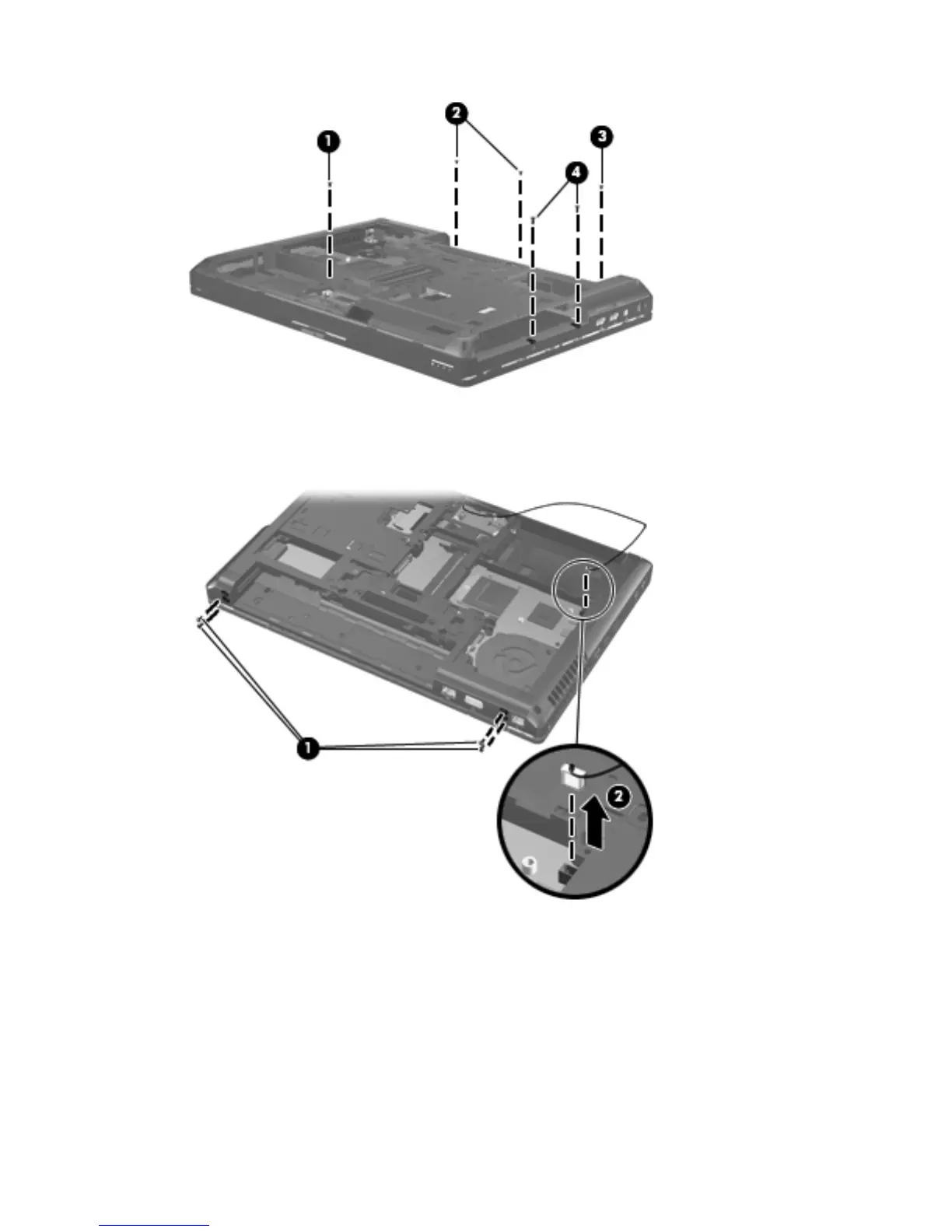 1
2
3
4

1
2