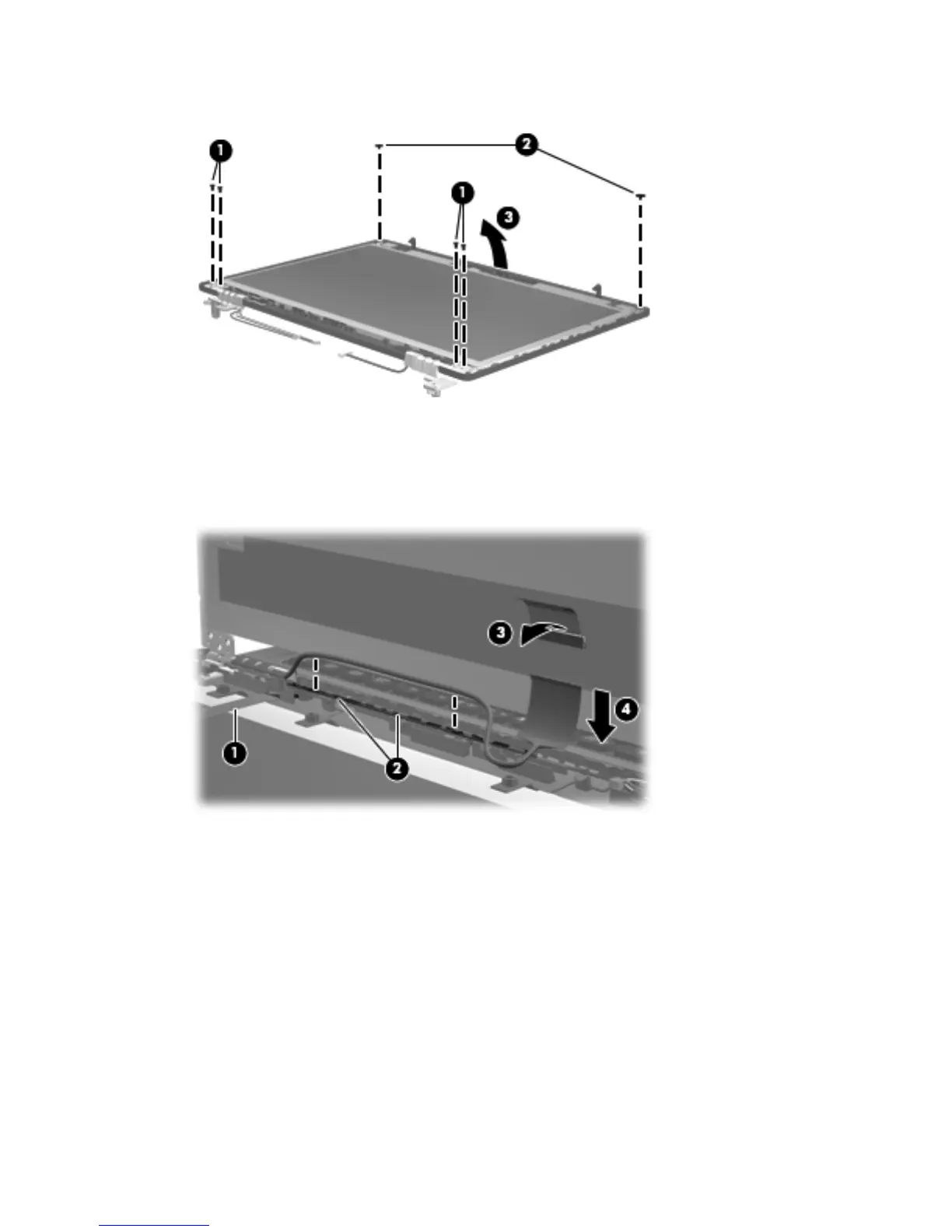 1
2
1
3

3
4
1
2