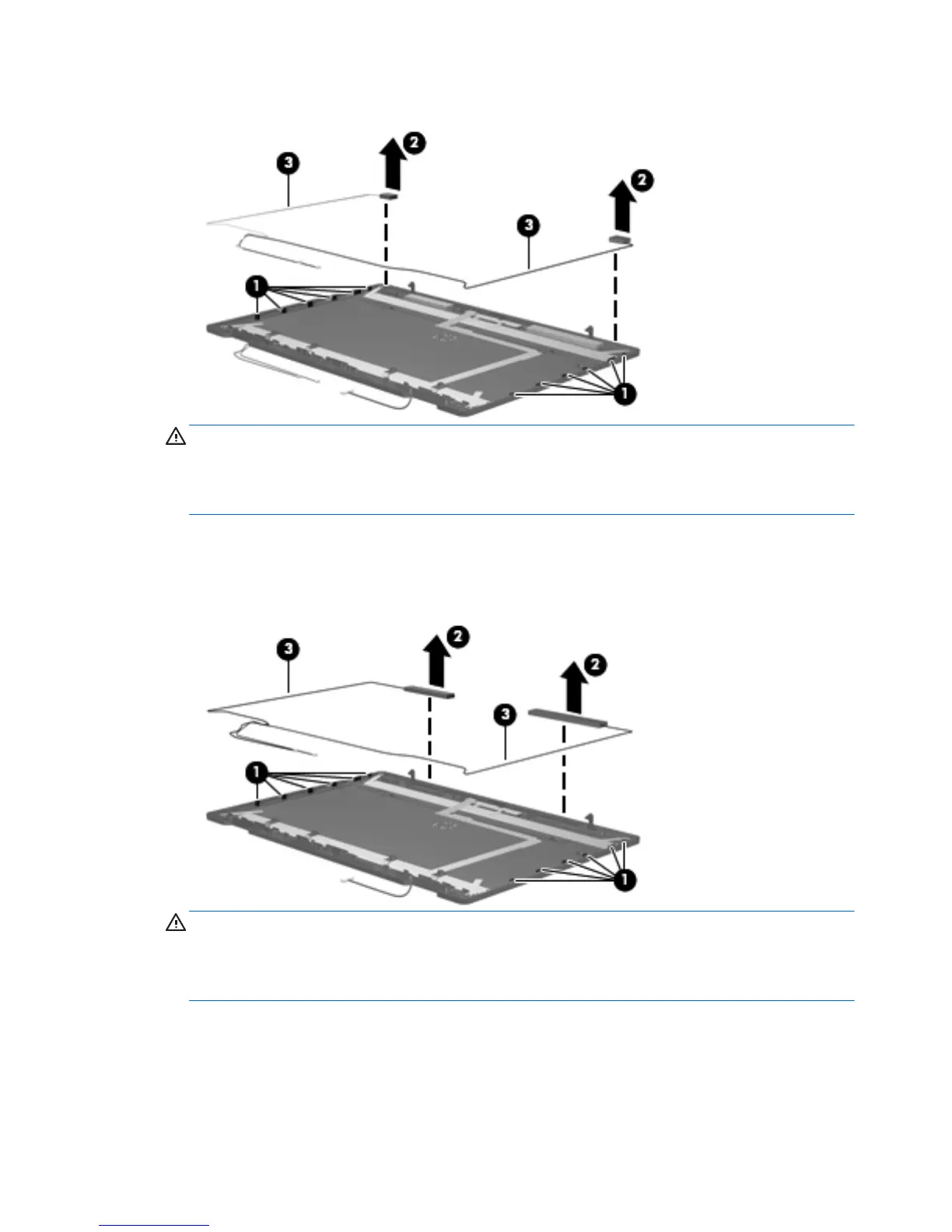 3

2

2

3

1

1

3

2

2

3

1

1