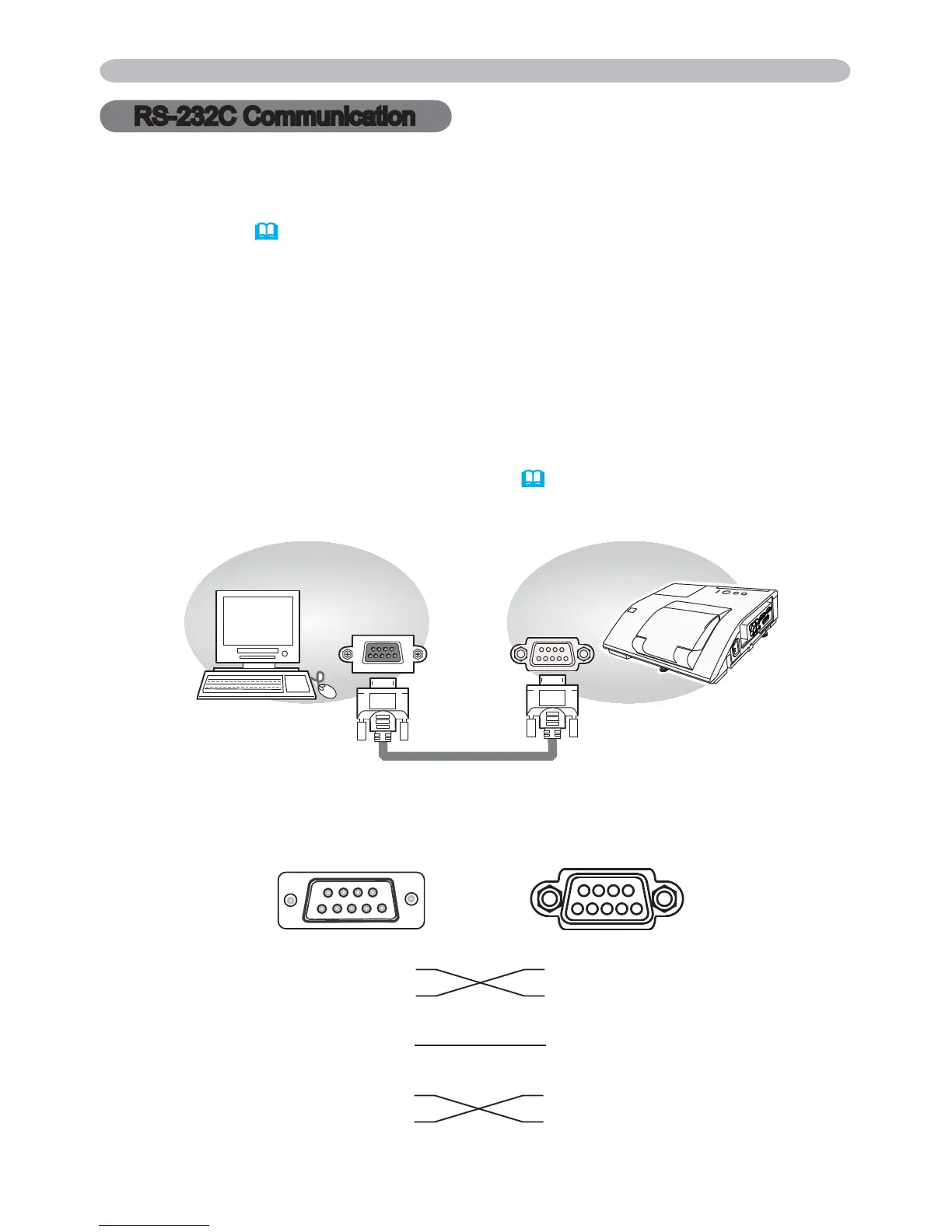 RS-232C Communication