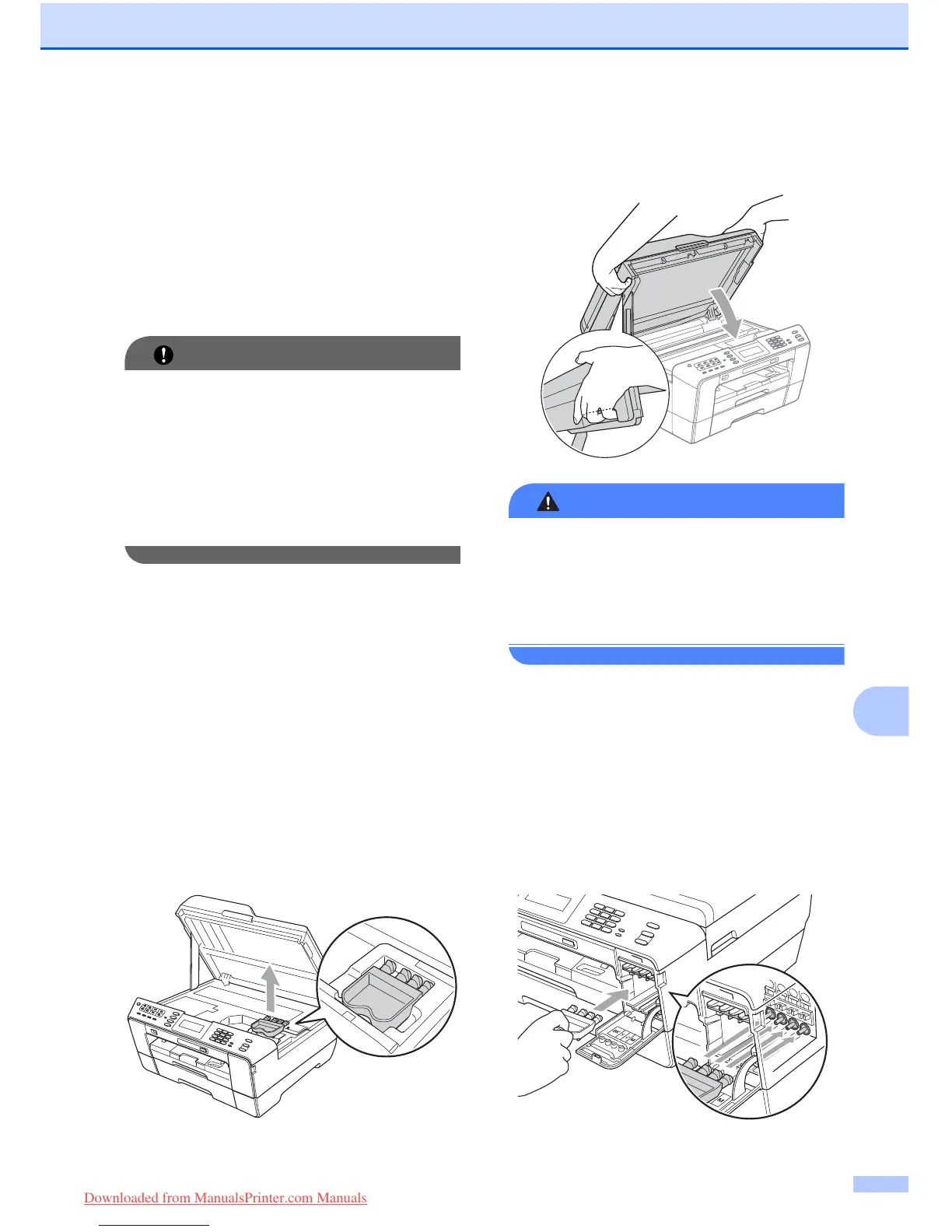 Downloaded from ManualsPrinter.com Manuals