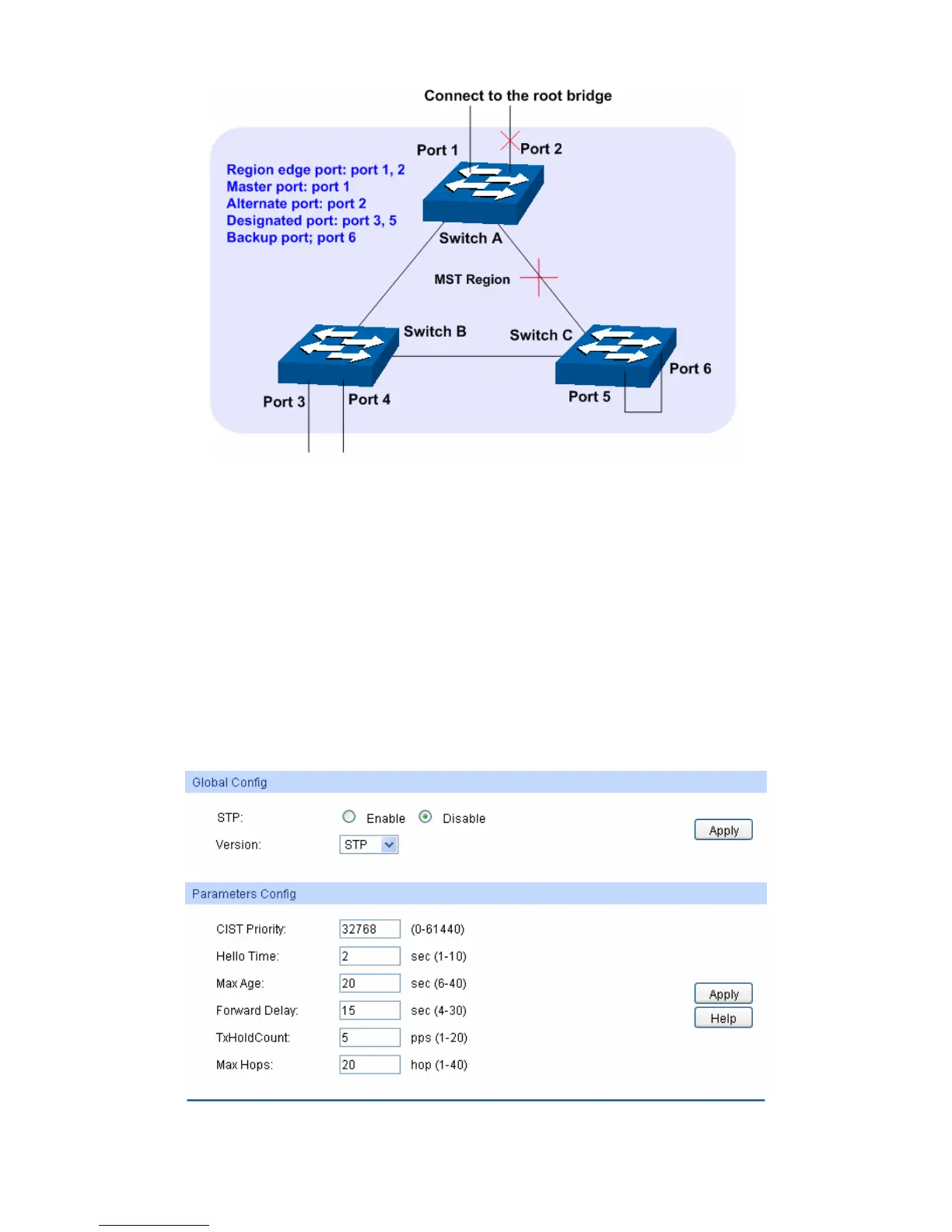 Connect to the root bridge

Port 1

Port 2

Region edge port: port 1, 2
Master port: port 1
Alternate port: port 2
Designated port: port 3, 5
Backup port; port 6

Switch A

MST Region

Switch B

Switch C

Port 6

Port 3

Port 4

Port 5

Global Config

STP: Enable Disable

Version: STP

Apply

Parameters Config

CIST Priority: 32768 (0-61440)

Hello Time: 2 sec (1-10)

Max Age: 20 sec (6-40)

Forward Delay: 15 sec (4-30)

TxHoldCount: 5 pps (1-20)

Max Hops: 20 hop (1-40)

Apply

Help