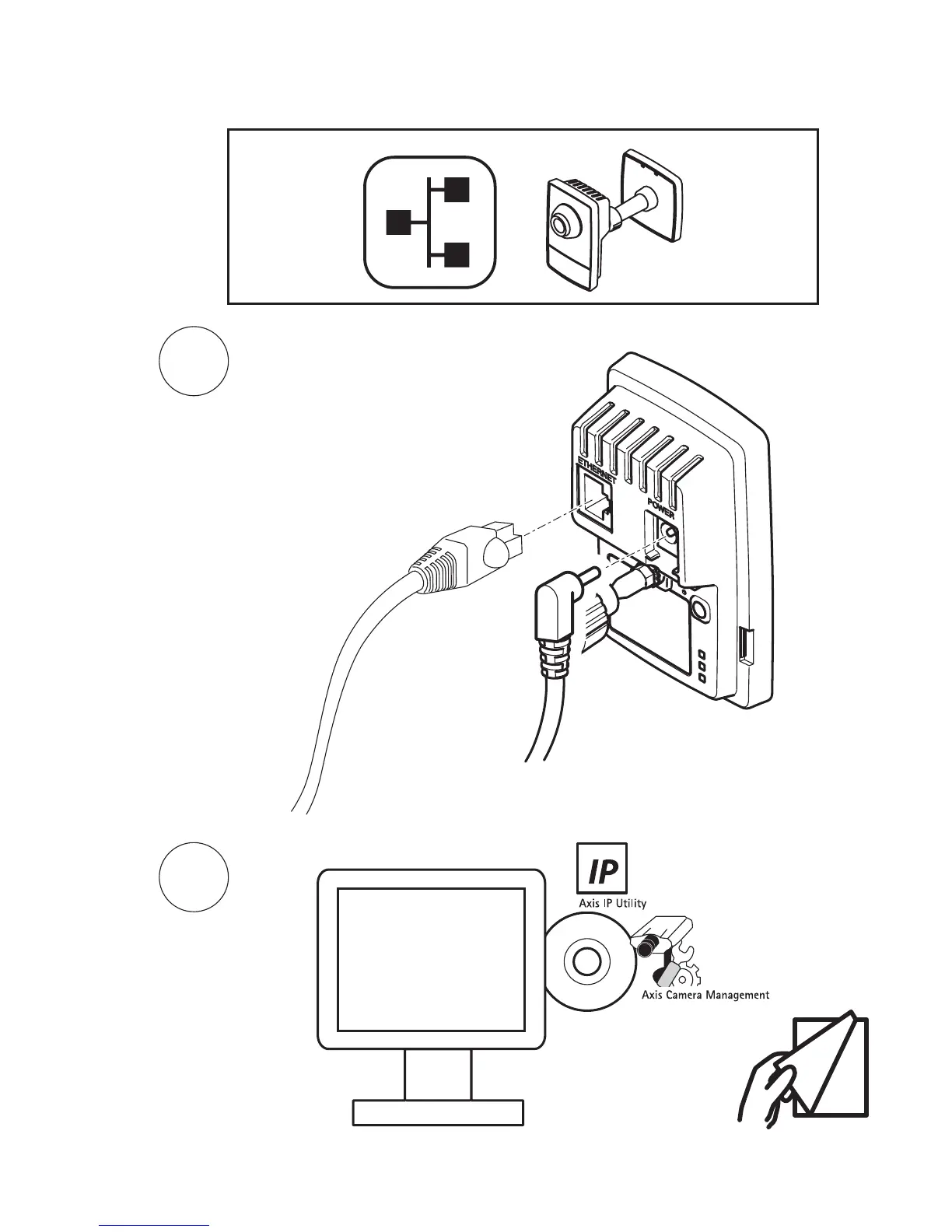 ETHERNET

POWER

IP

Axis IP Utility

Axis Camera Management