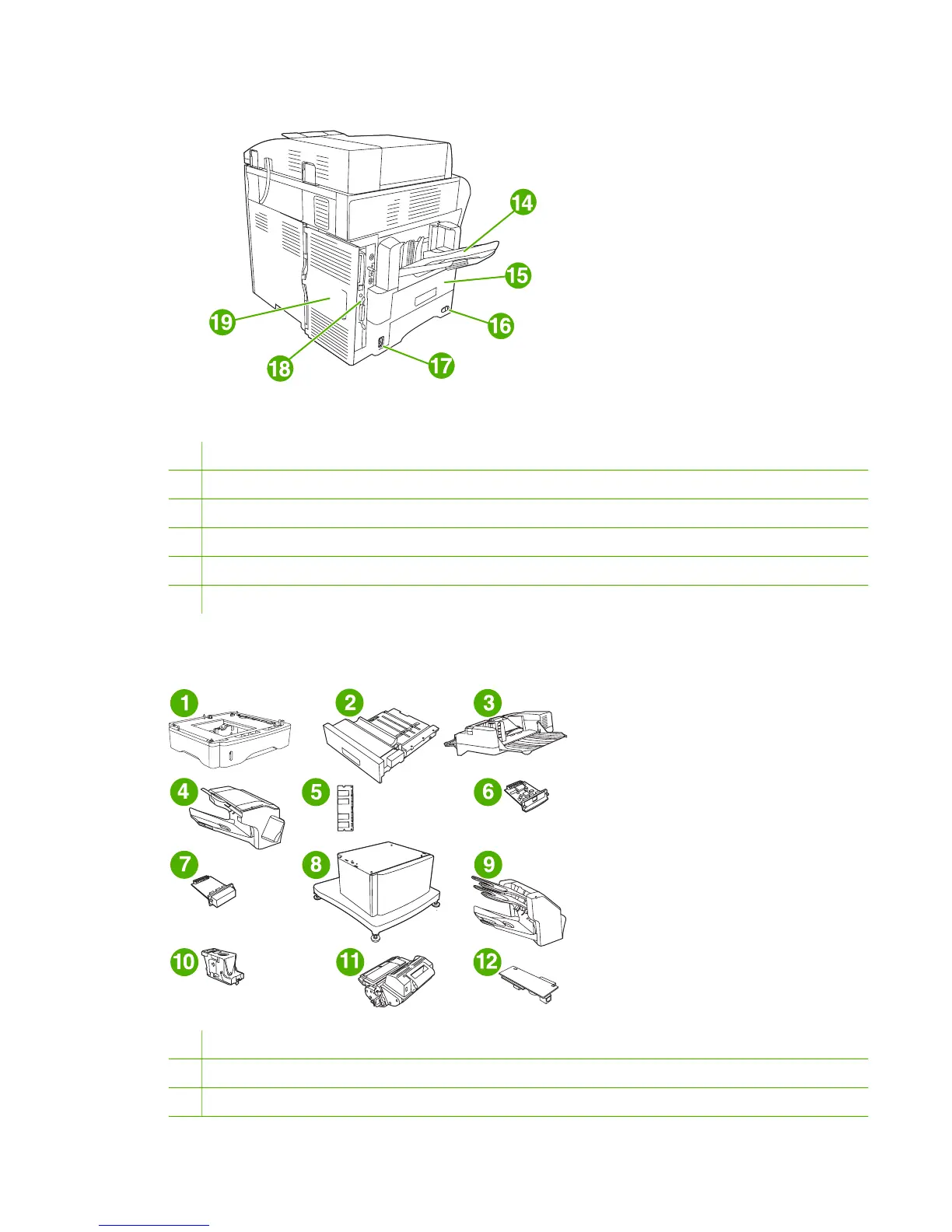 14

15

16

17

18

19

1 2 3

4 5 6

7 8 9

10 11 12