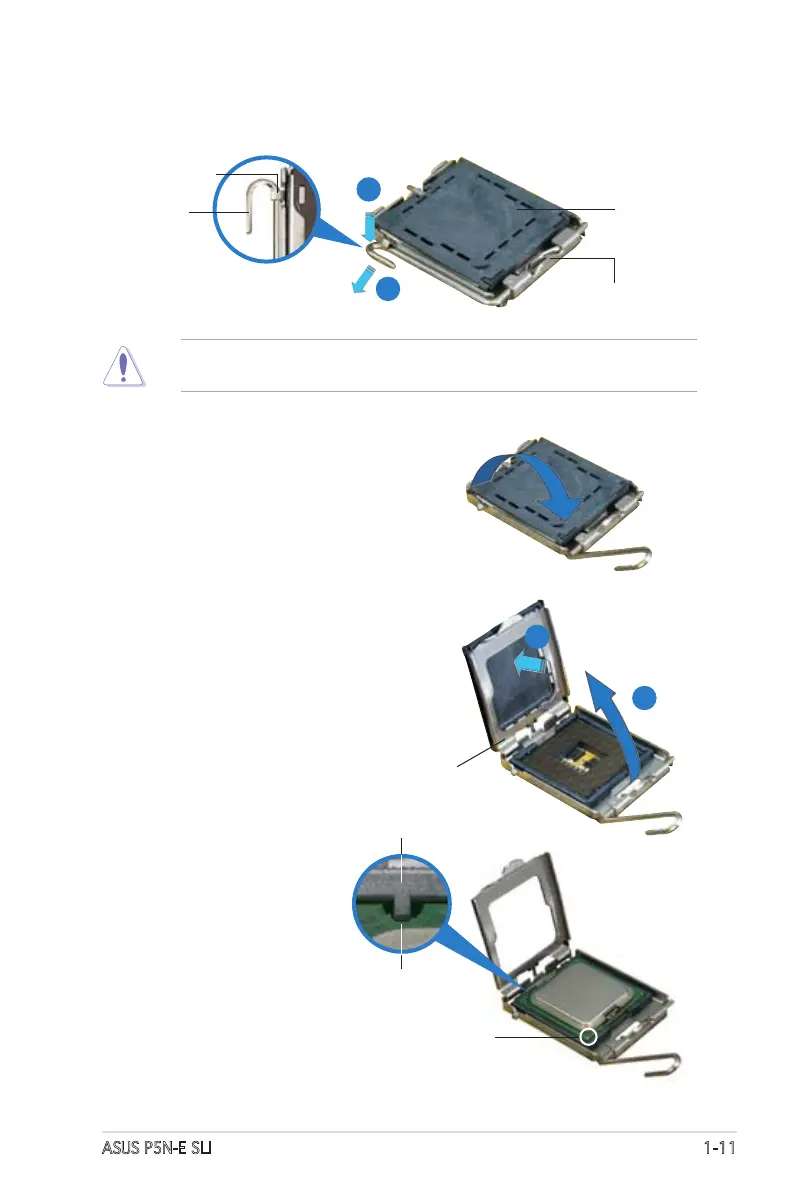 ASUS P5N-E SLI

1-11