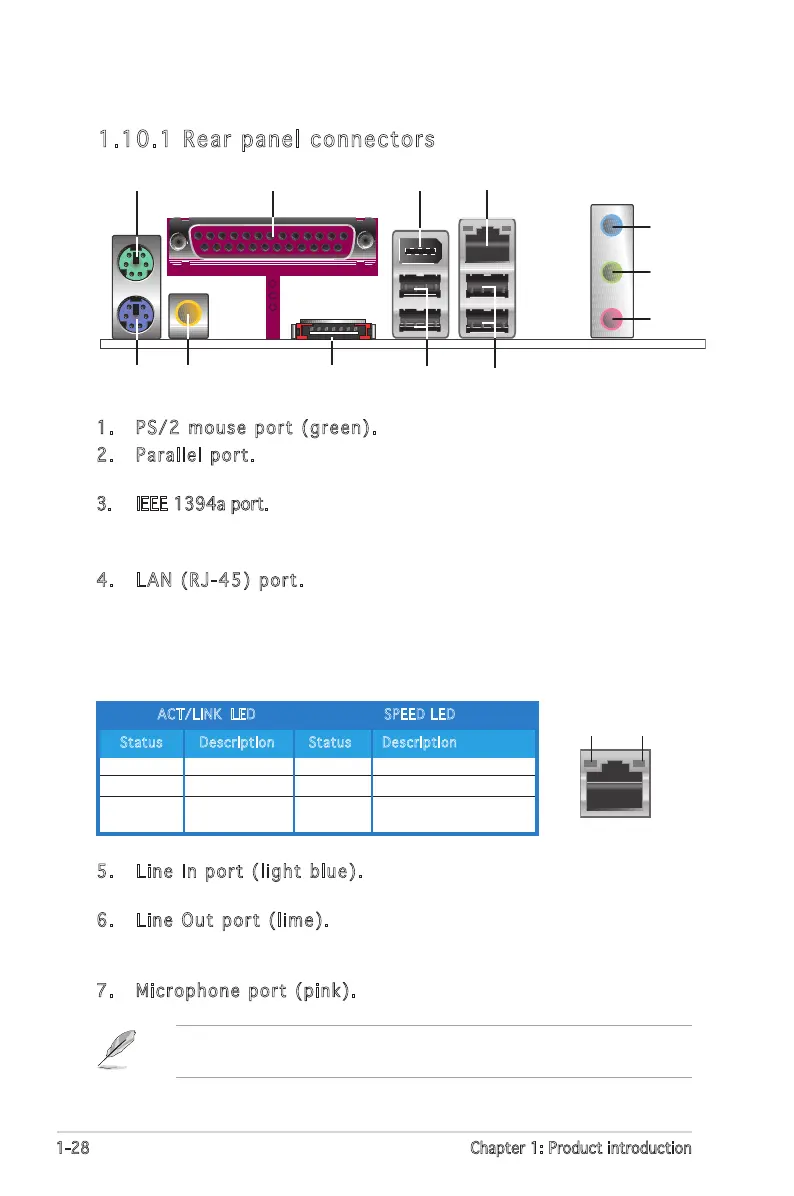 1.10.1 Rear panel connectors

1. PS/2 mouse port (green).
2. Parallel port.

3. IEEE 1394a port.

4. LAN (RJ-45) port.

| ACT/LINK LED | | SPEED LED | |
|---|---|---|---|
| Status | Description | Status | Description |
| | | | |
| | | | |
| | | | |

5. Line In port (light blue).

6. Line Out port (lime).

7. Microphone port (pink).

1-28 Chapter 1: Product introduction