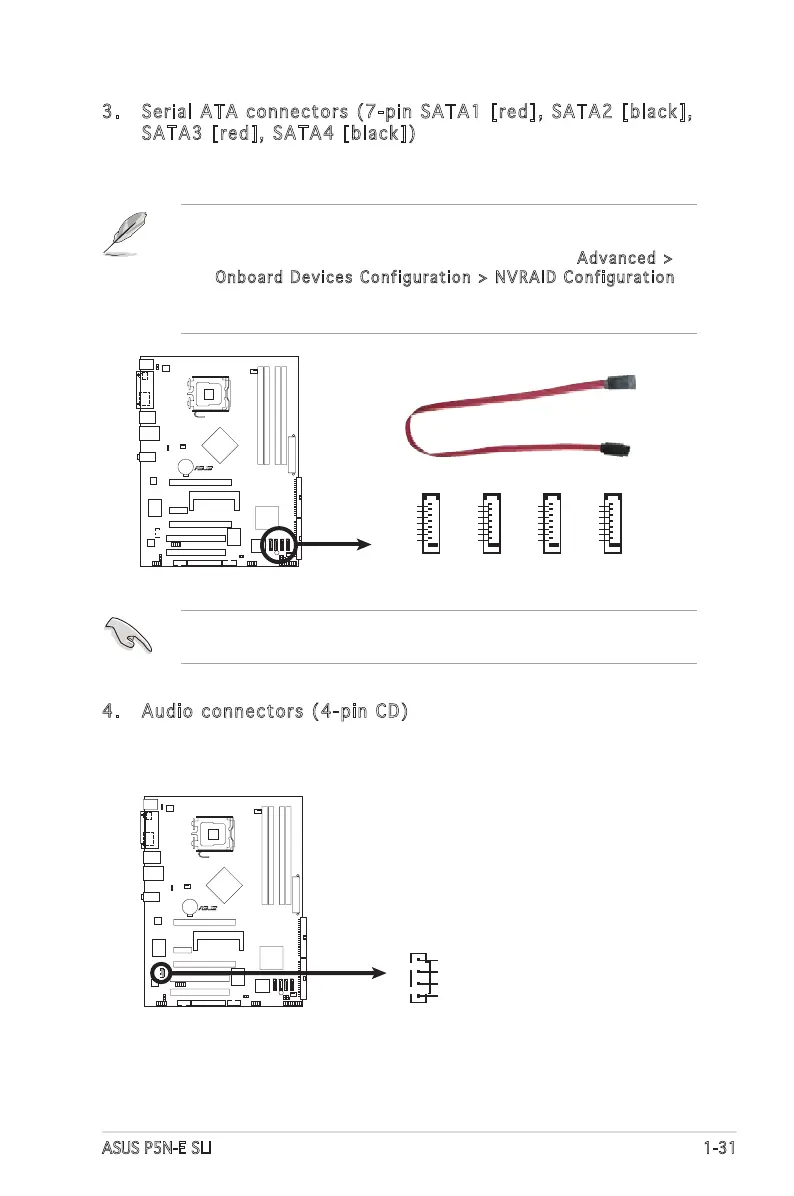 3. Serial ATA connectors (7-pin SATA1 [red], SATA2 [black], SATA3 [red], SATA4 [black])

Advanced > Onboard Devices Configuration > NVRAID Configuration

4. Audio connectors (4-pin CD)

ASUS P5N-E SLI

1-31