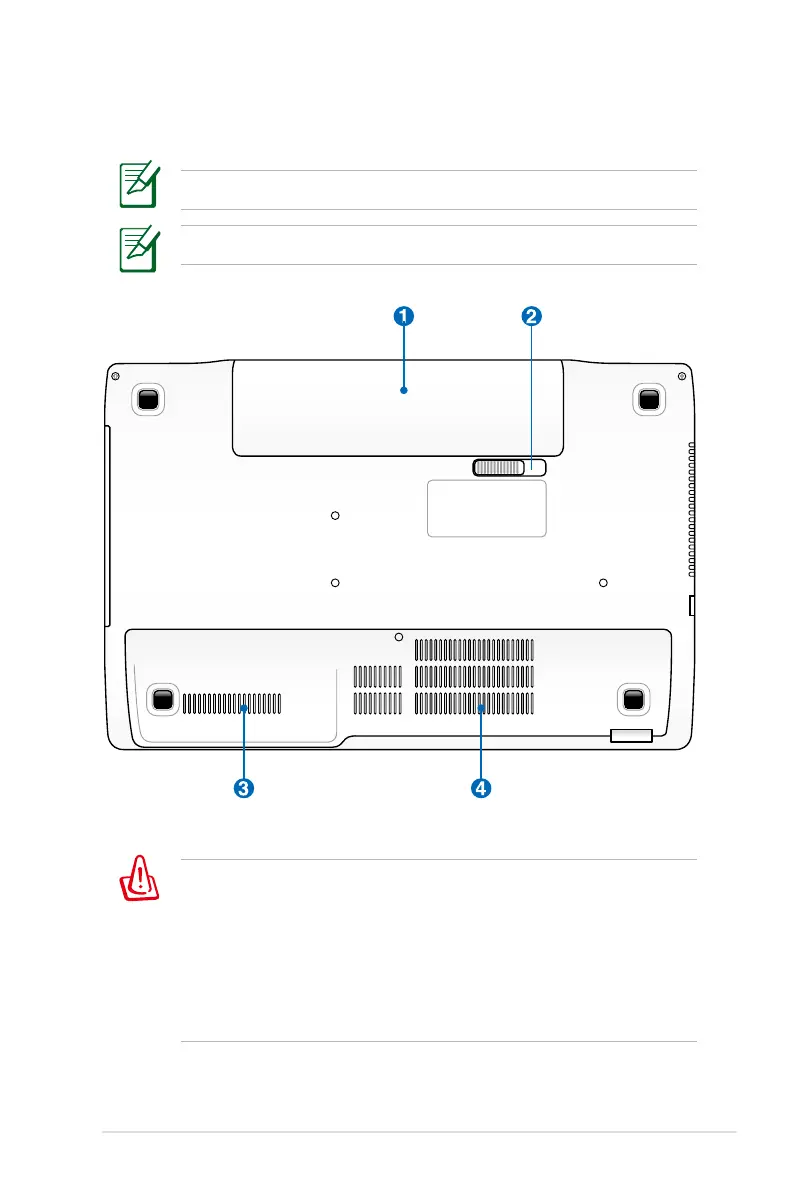 1

2

3

4