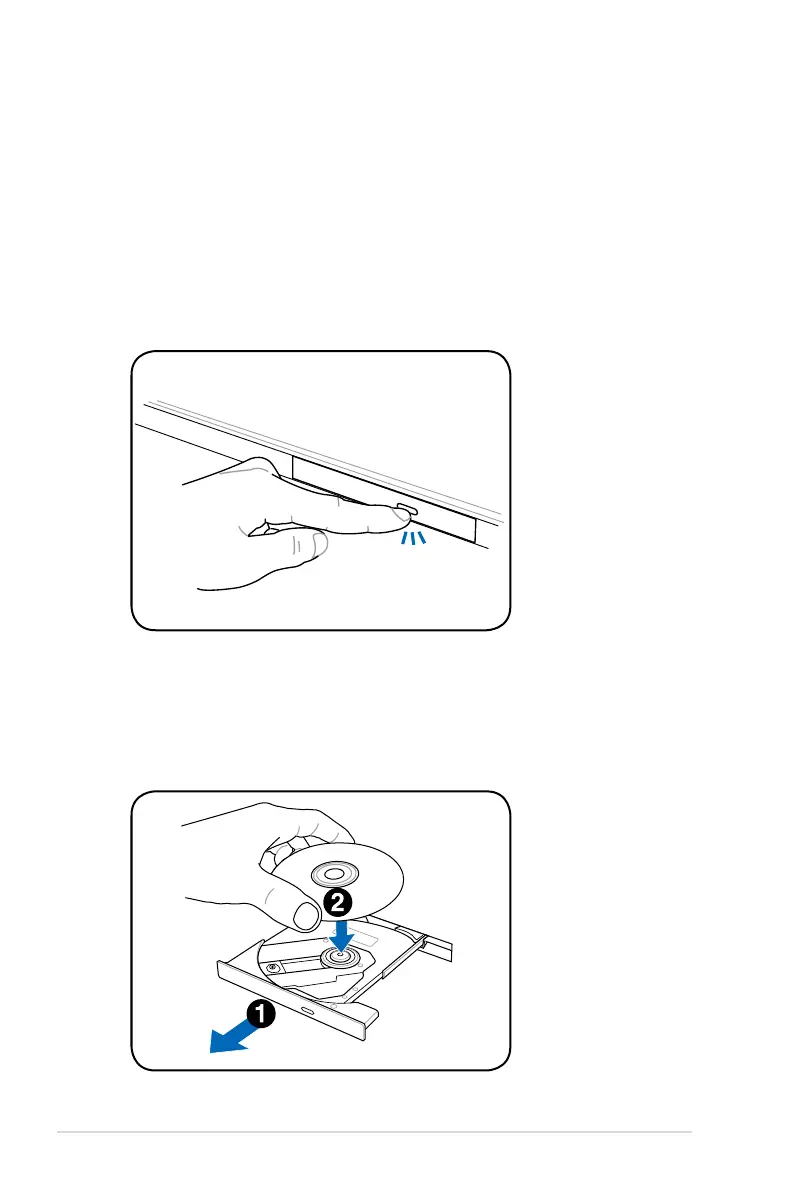 2

1