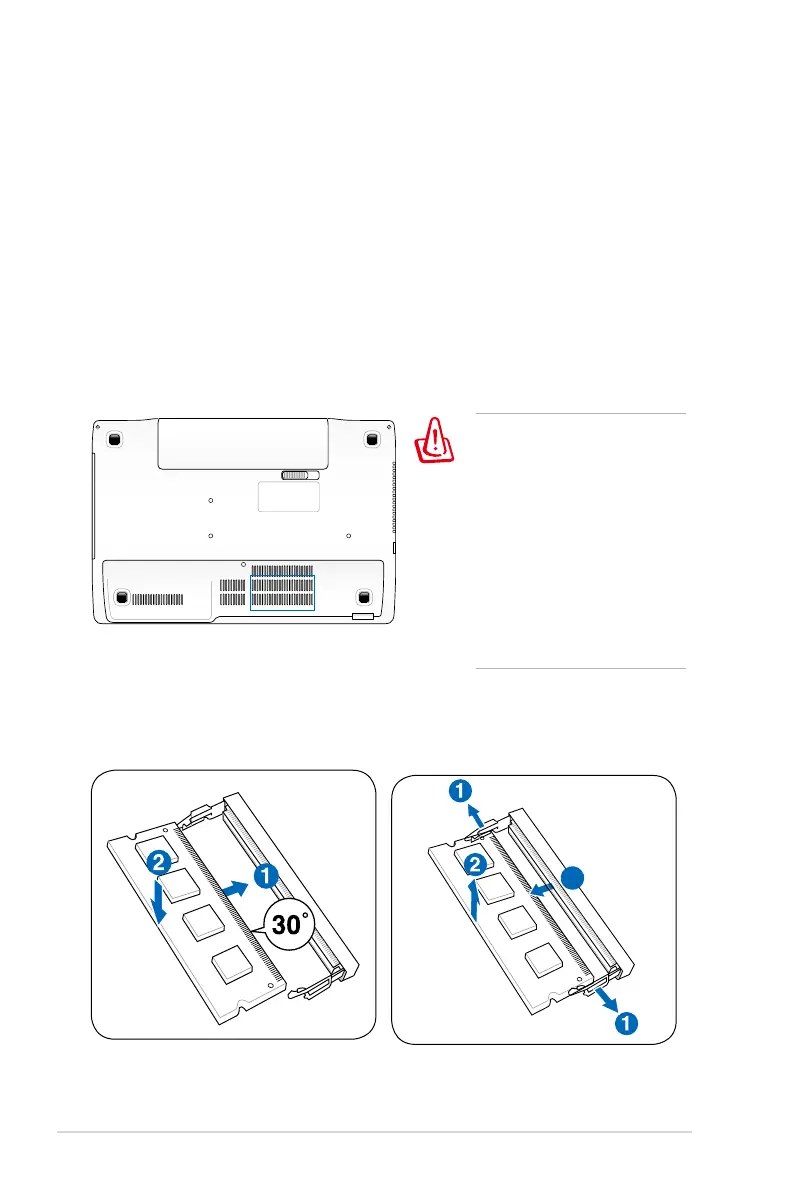 2

1

30°

1

2

1