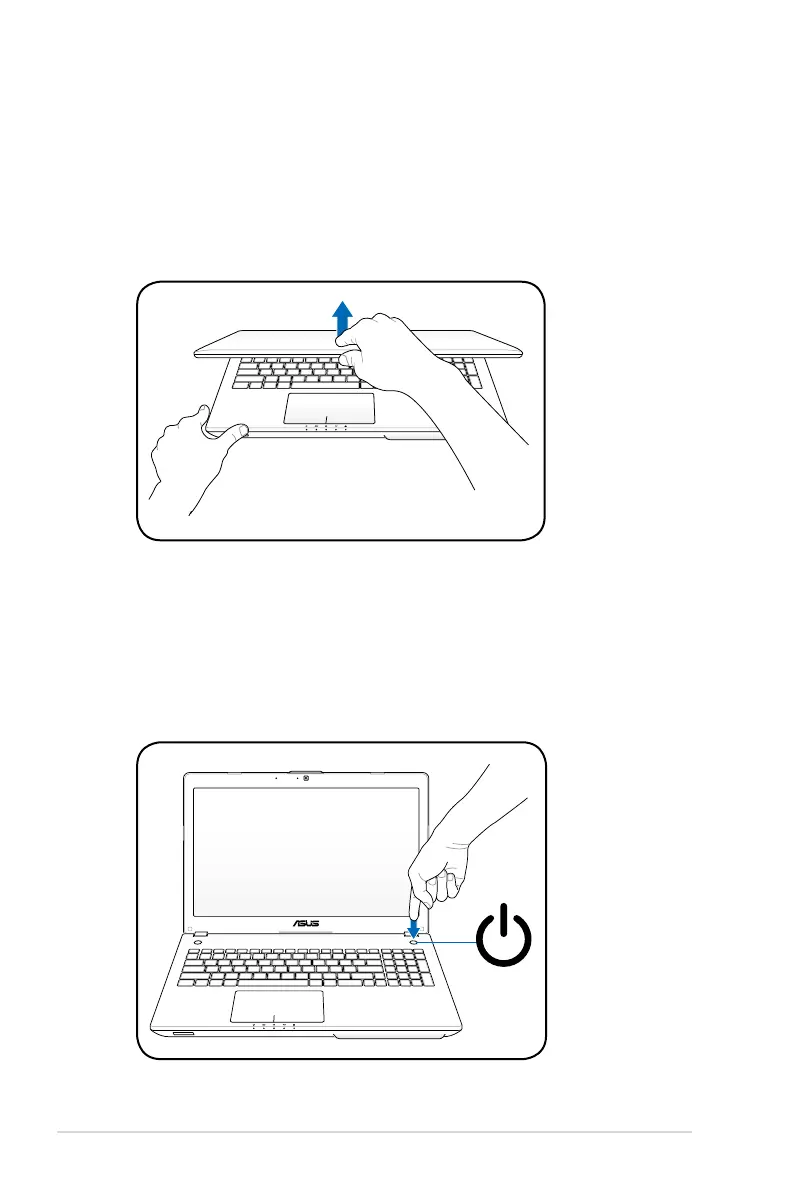 ASUS