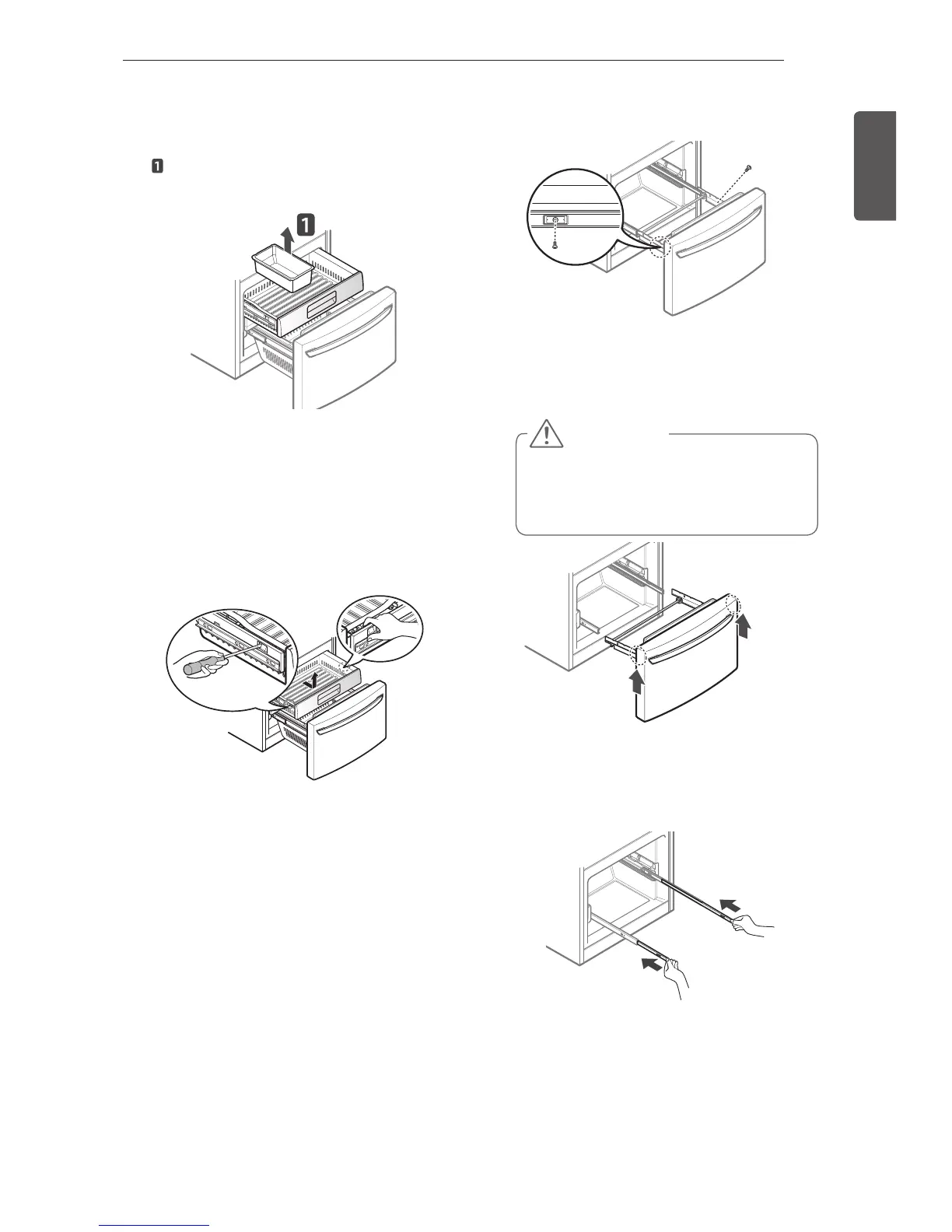 1

1