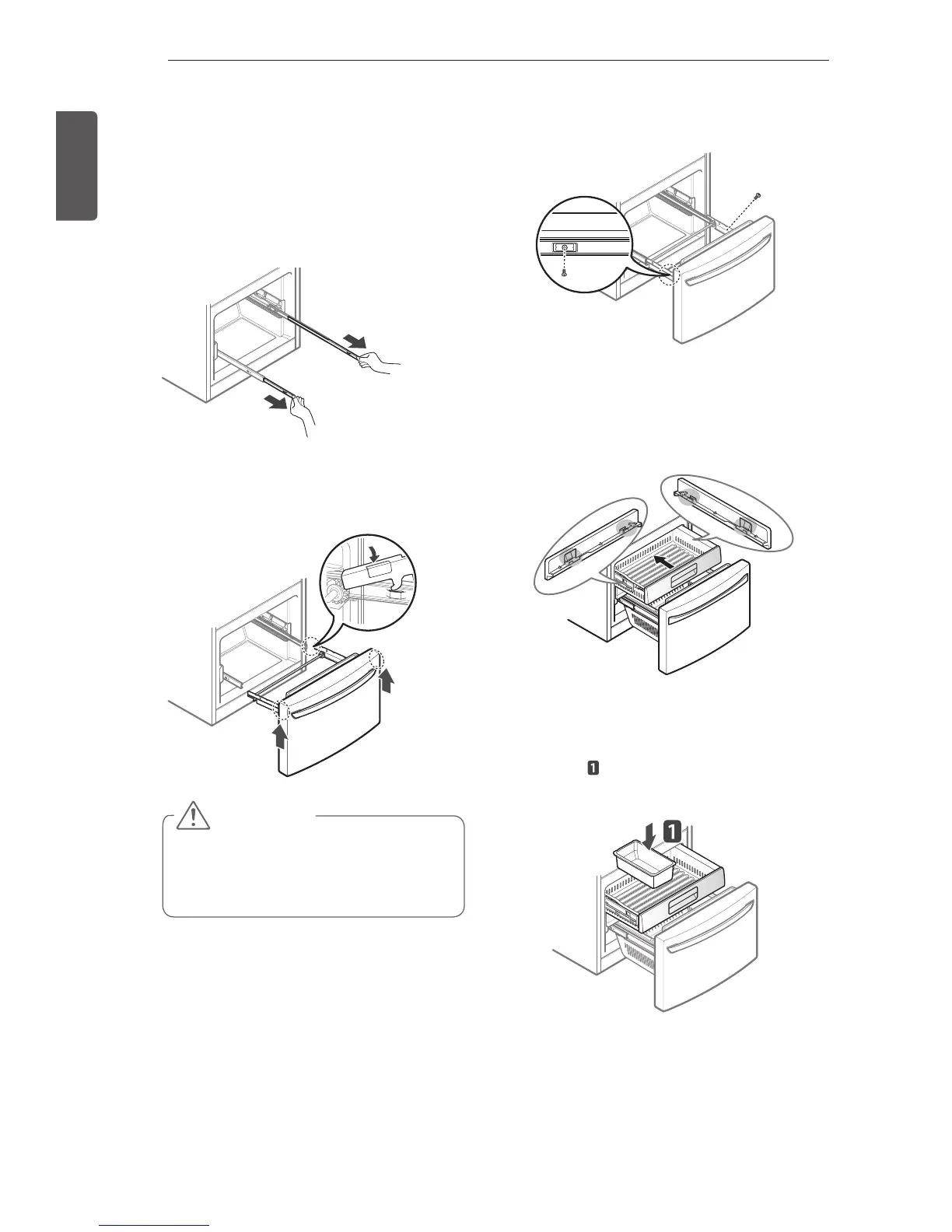 1