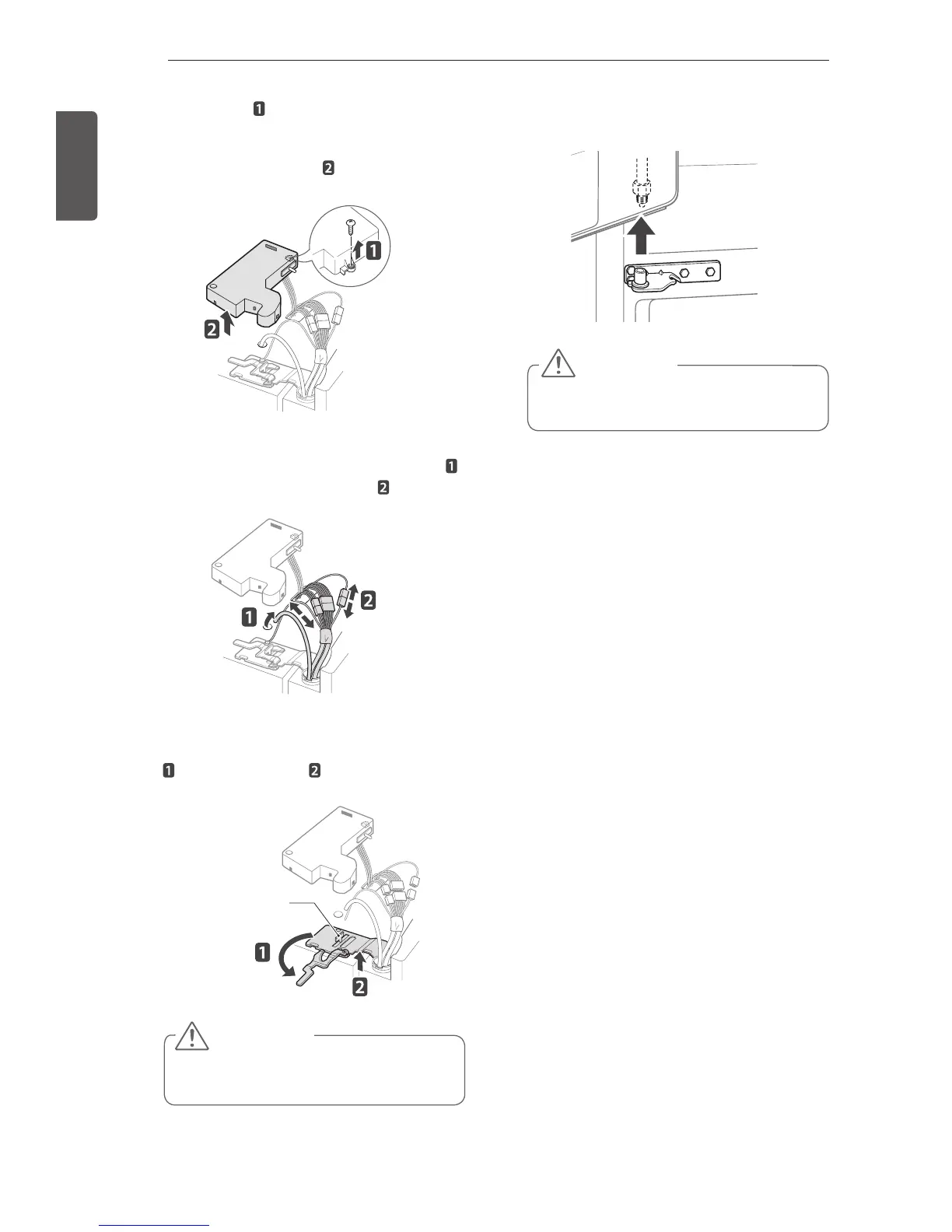 1

2

1

2

1

2

1

2

1

2

1

2