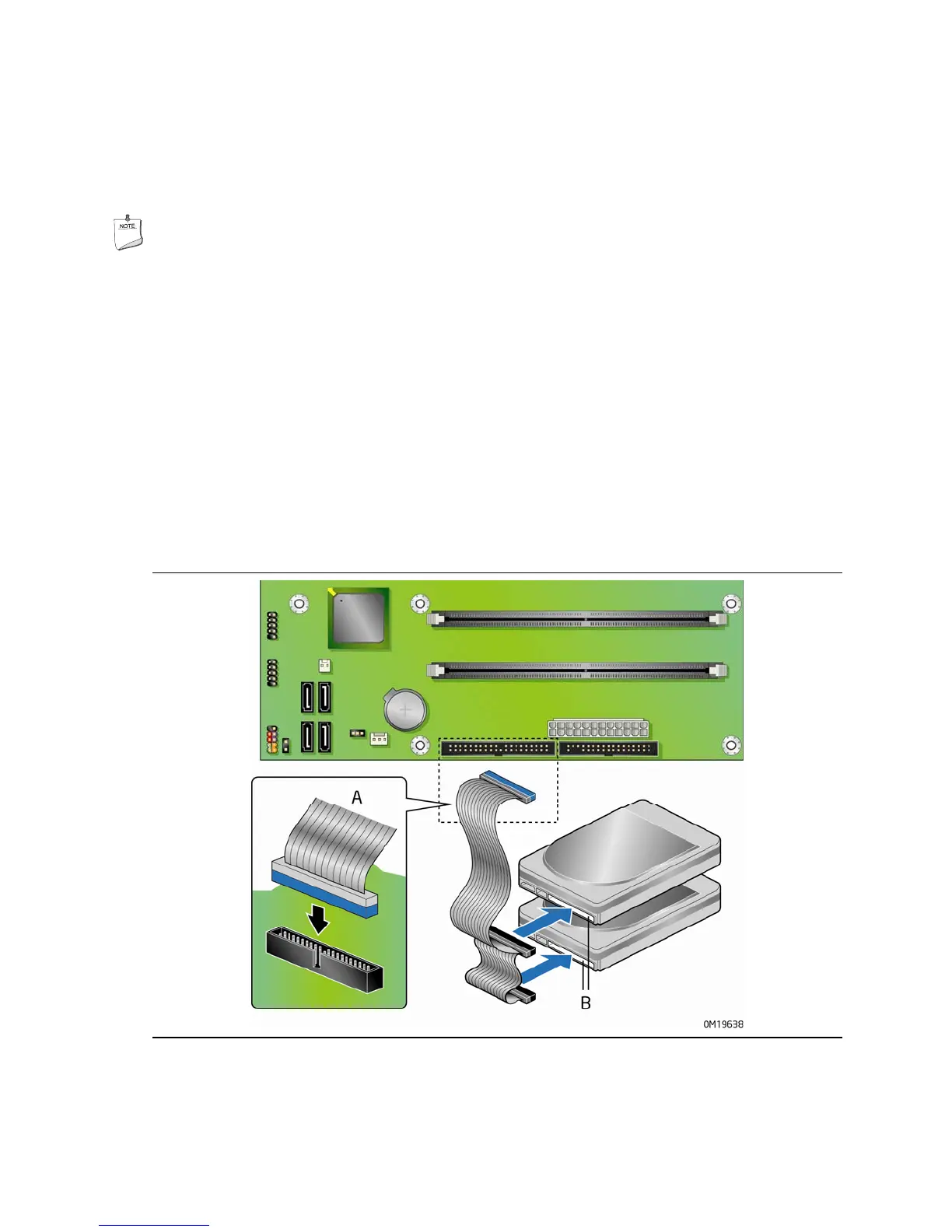 NOTE

A

B

OM19638