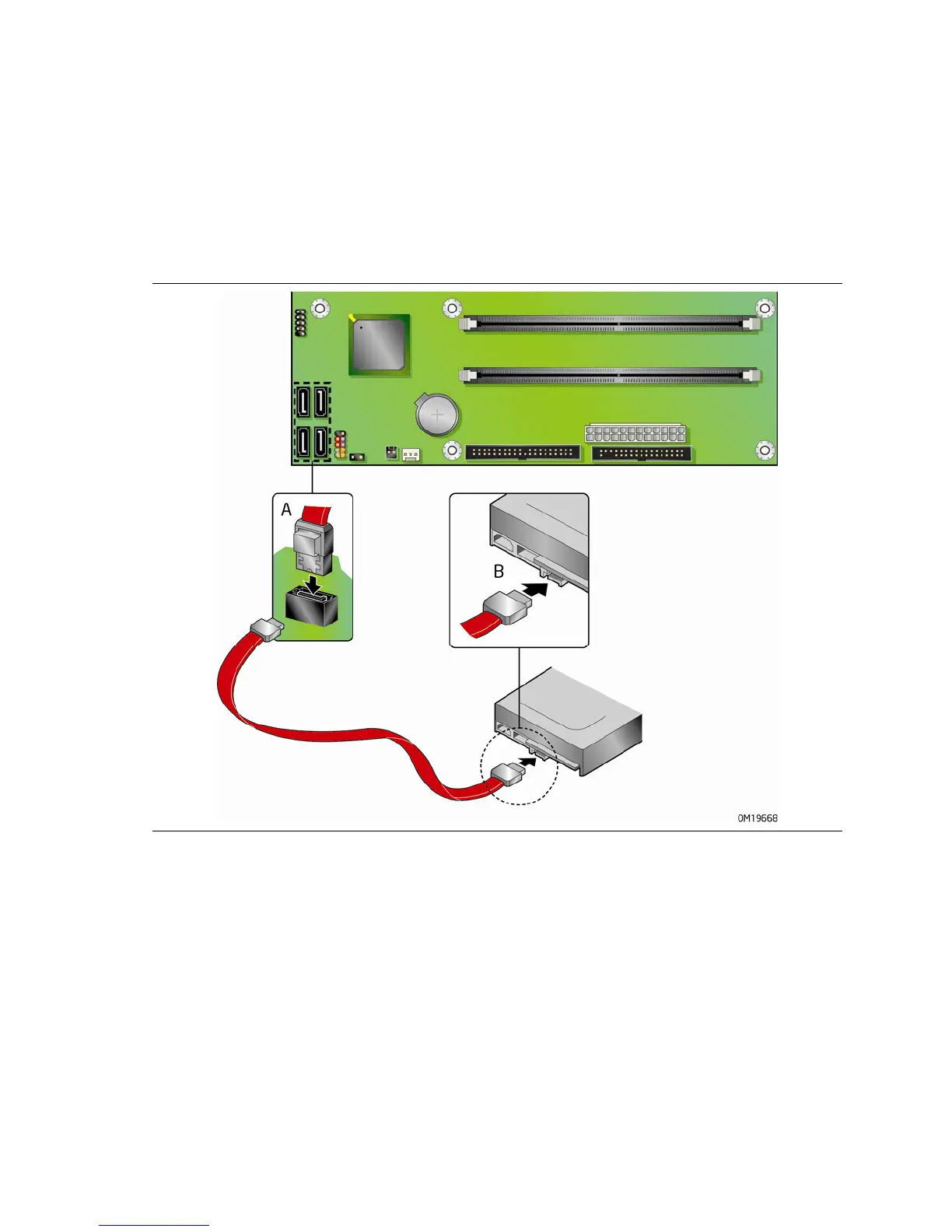 A

B

OM19668