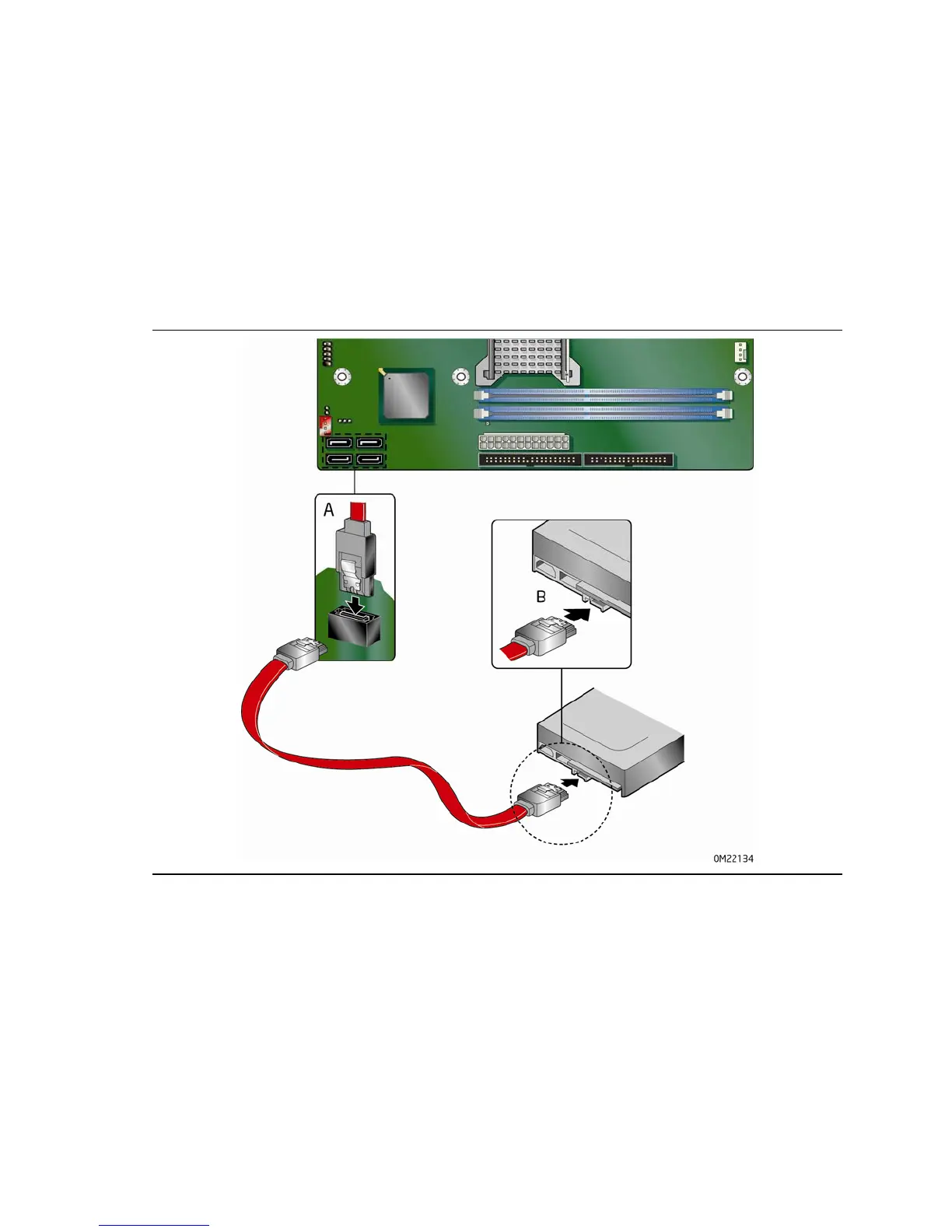 A

B

OM22134