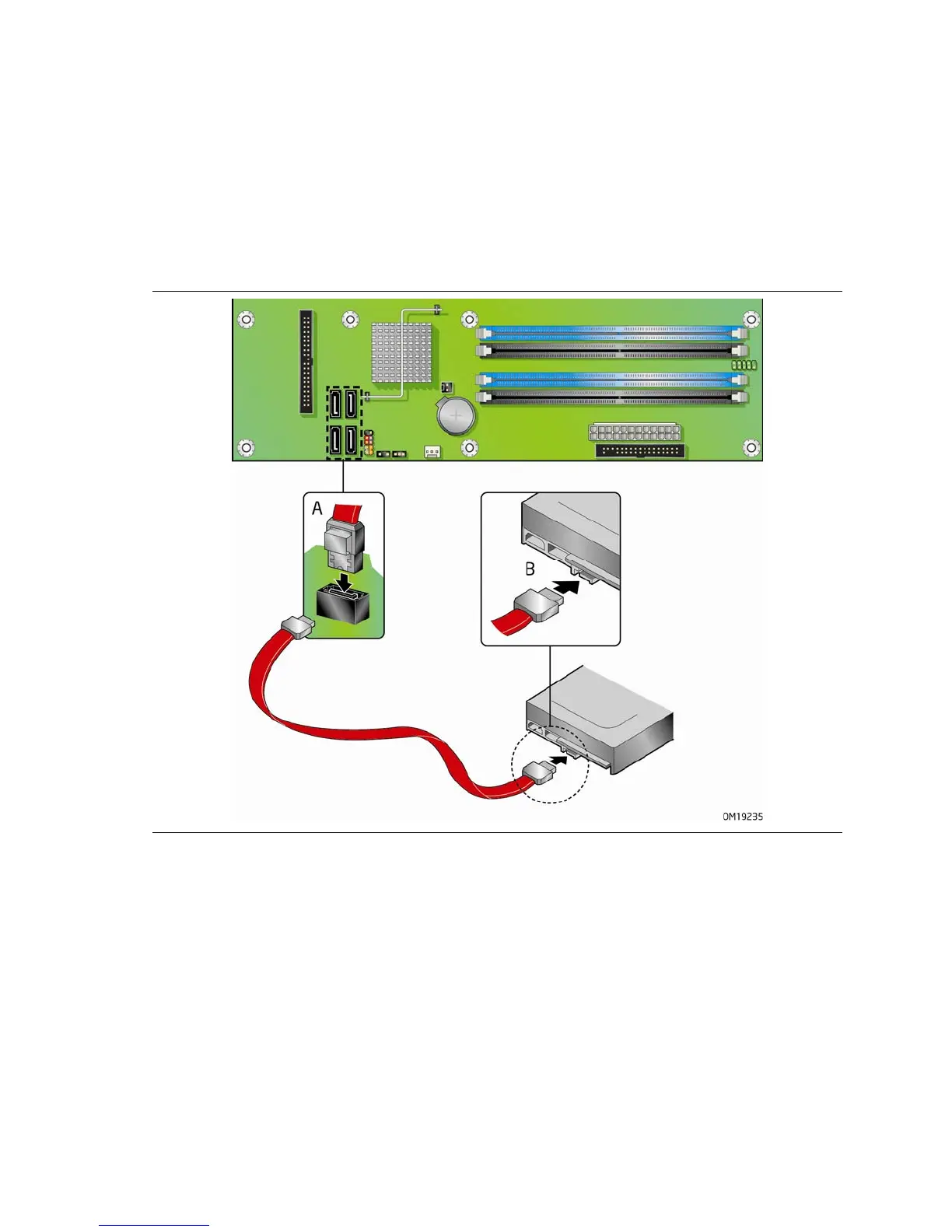 A

B

OM19235