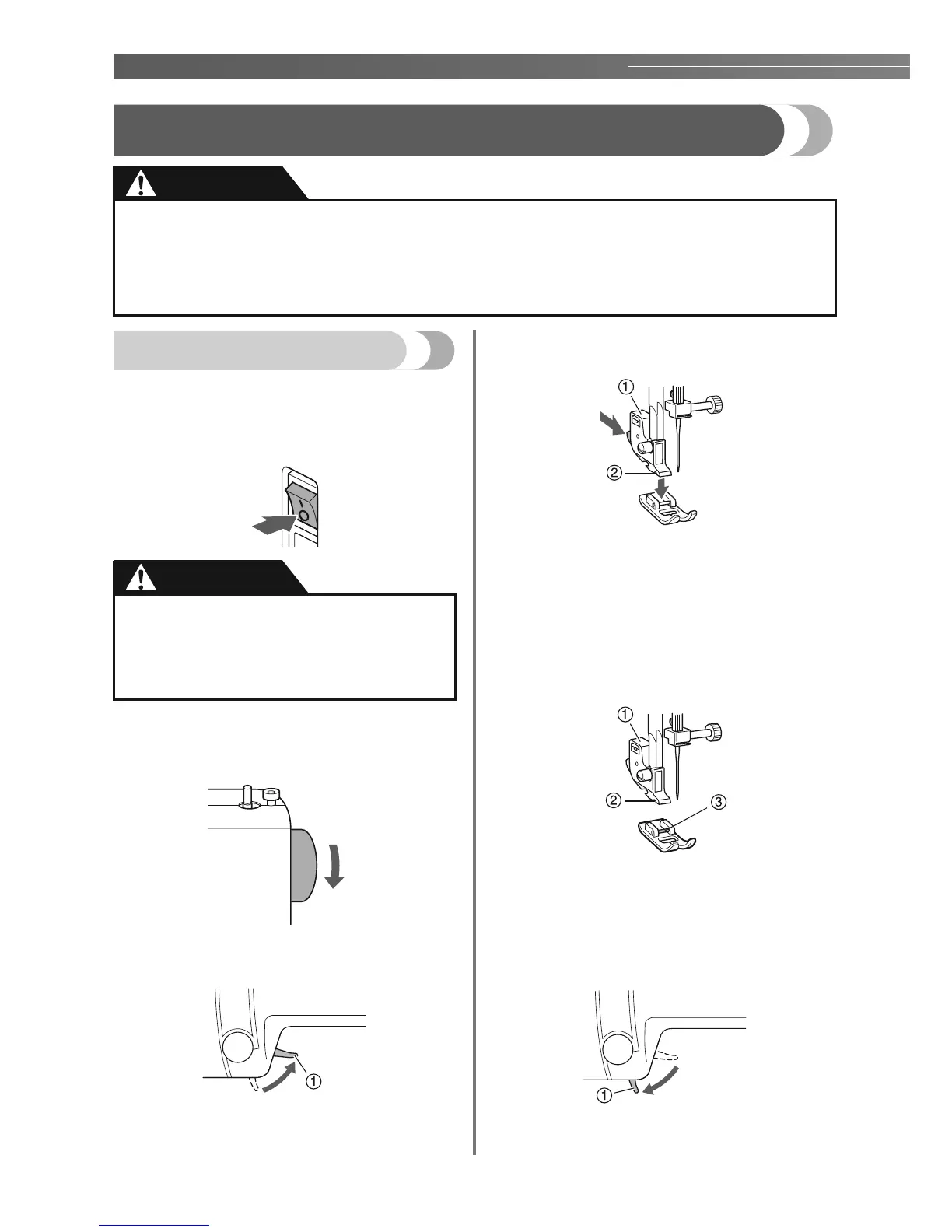 ①

②

①

②

③

①

①