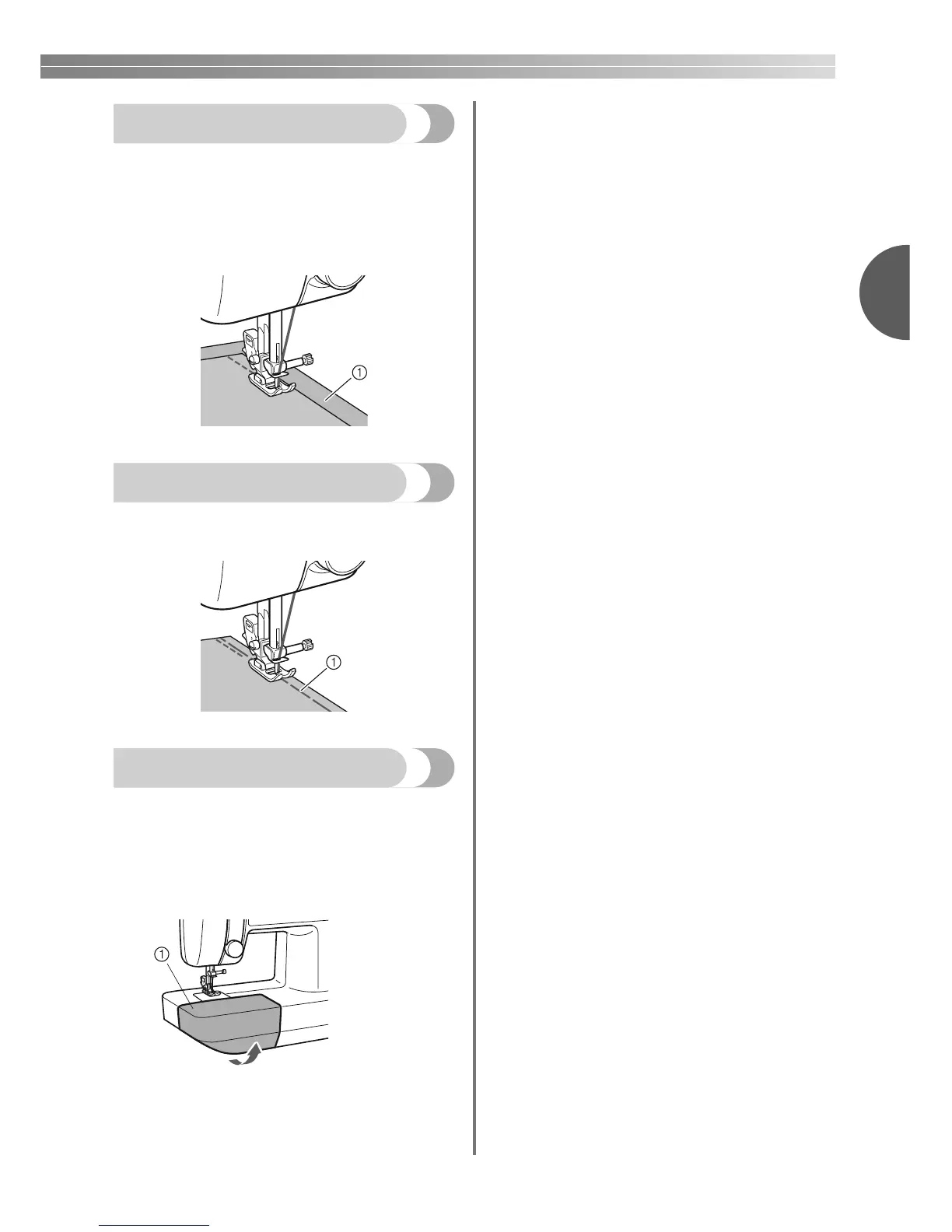 ①

①

①