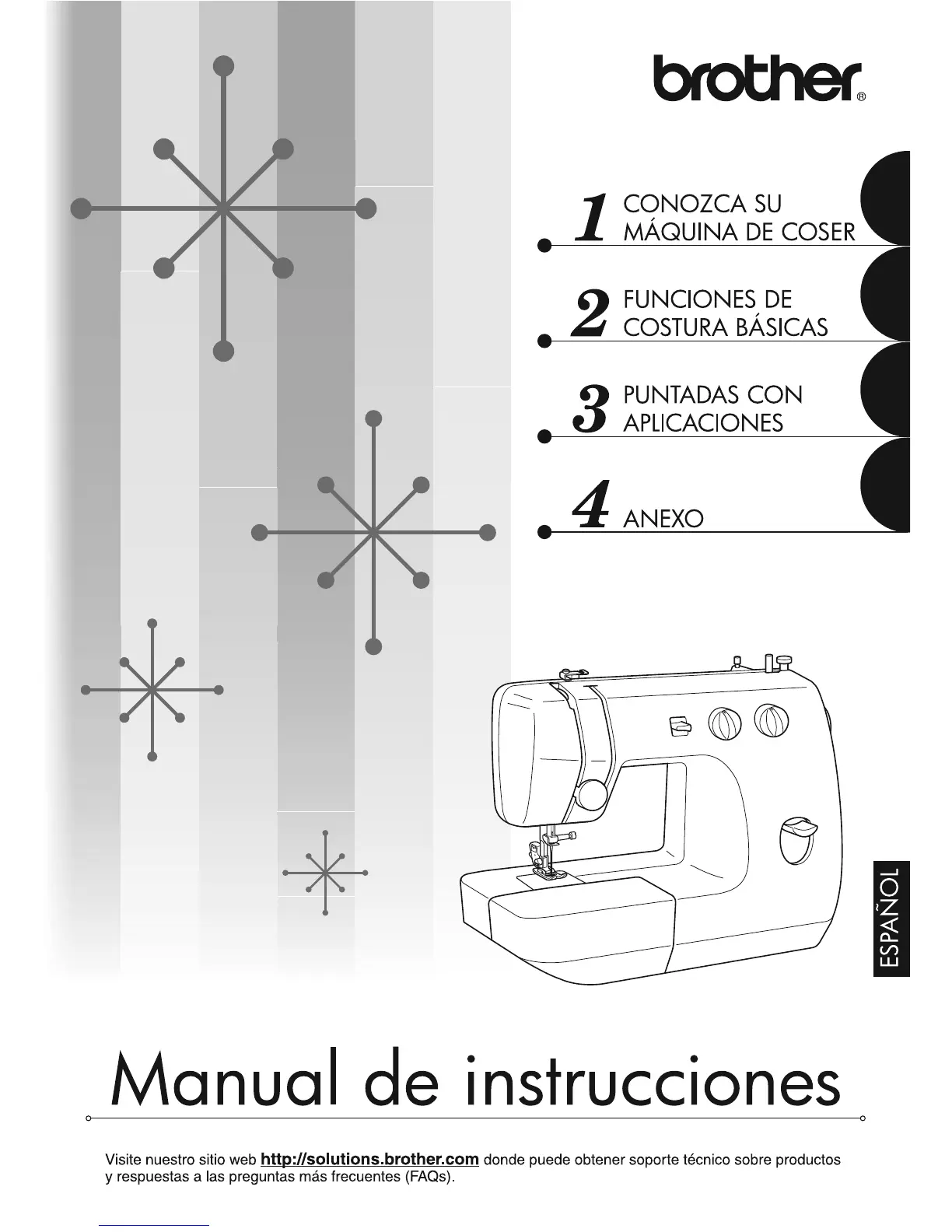 brother®

1 CONOZCA SU MÁQUINA DE COSER

2 FUNCIONES DE COSTURA BÁSICAS

3 PUNTADAS CON APLICACIONES

4 ANEXO

ESPAÑOL

Manual de instrucciones

Visite nuestro sitio web http://solutions.brother.com donde puede obtener soporte técnico sobre productos y respuestas a las preguntas más frecuentes (FAQs).