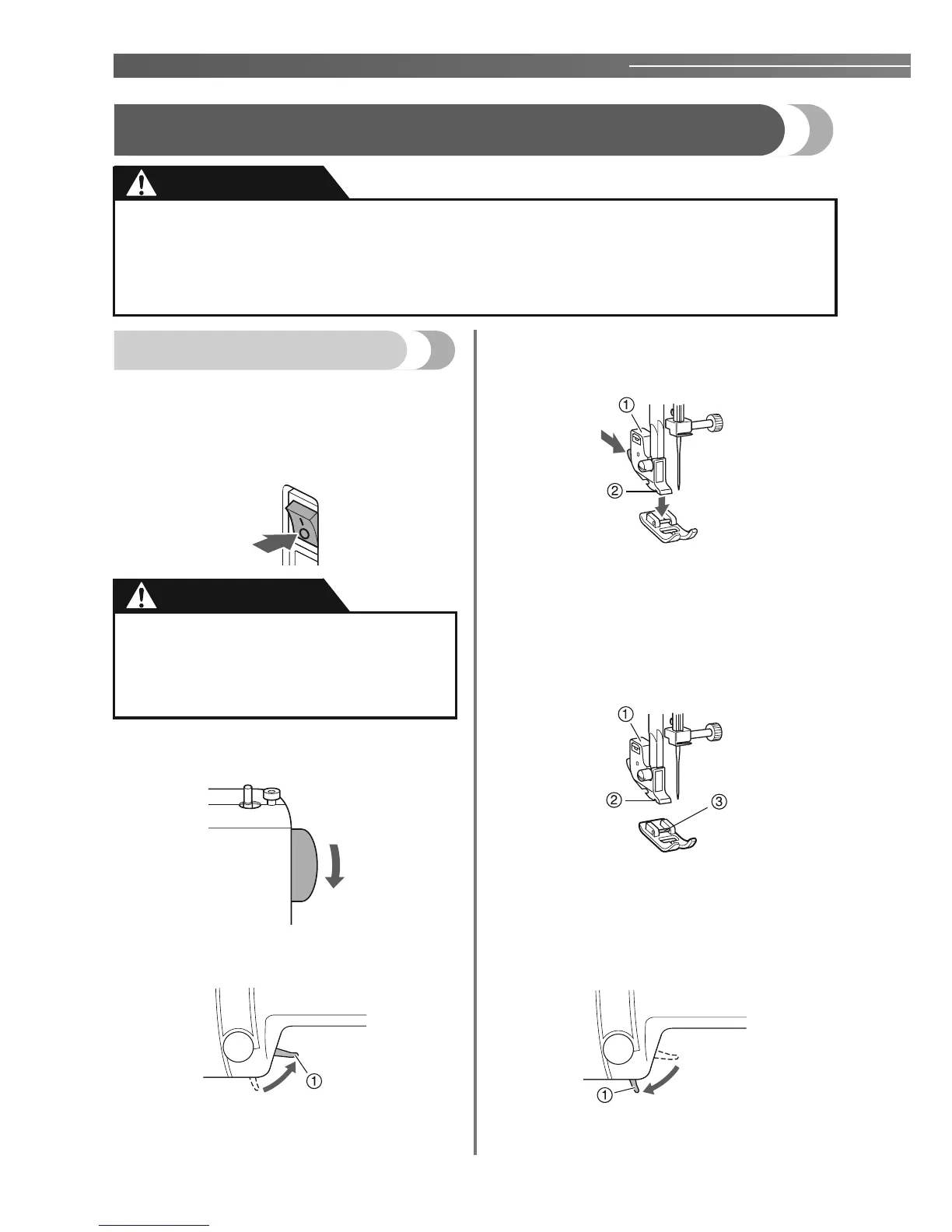 ①

②

①

②

③

①

①