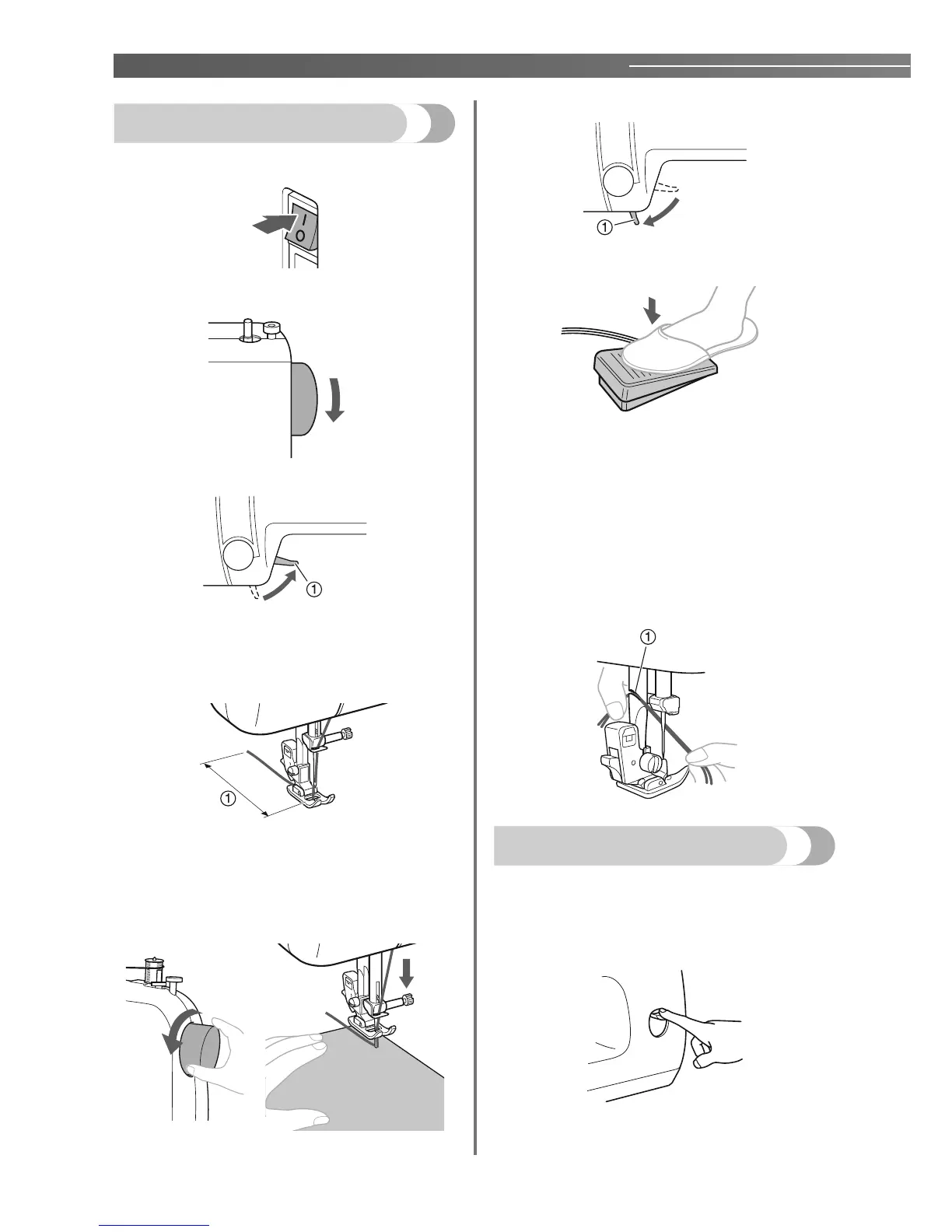 I
O
①
①
①
①