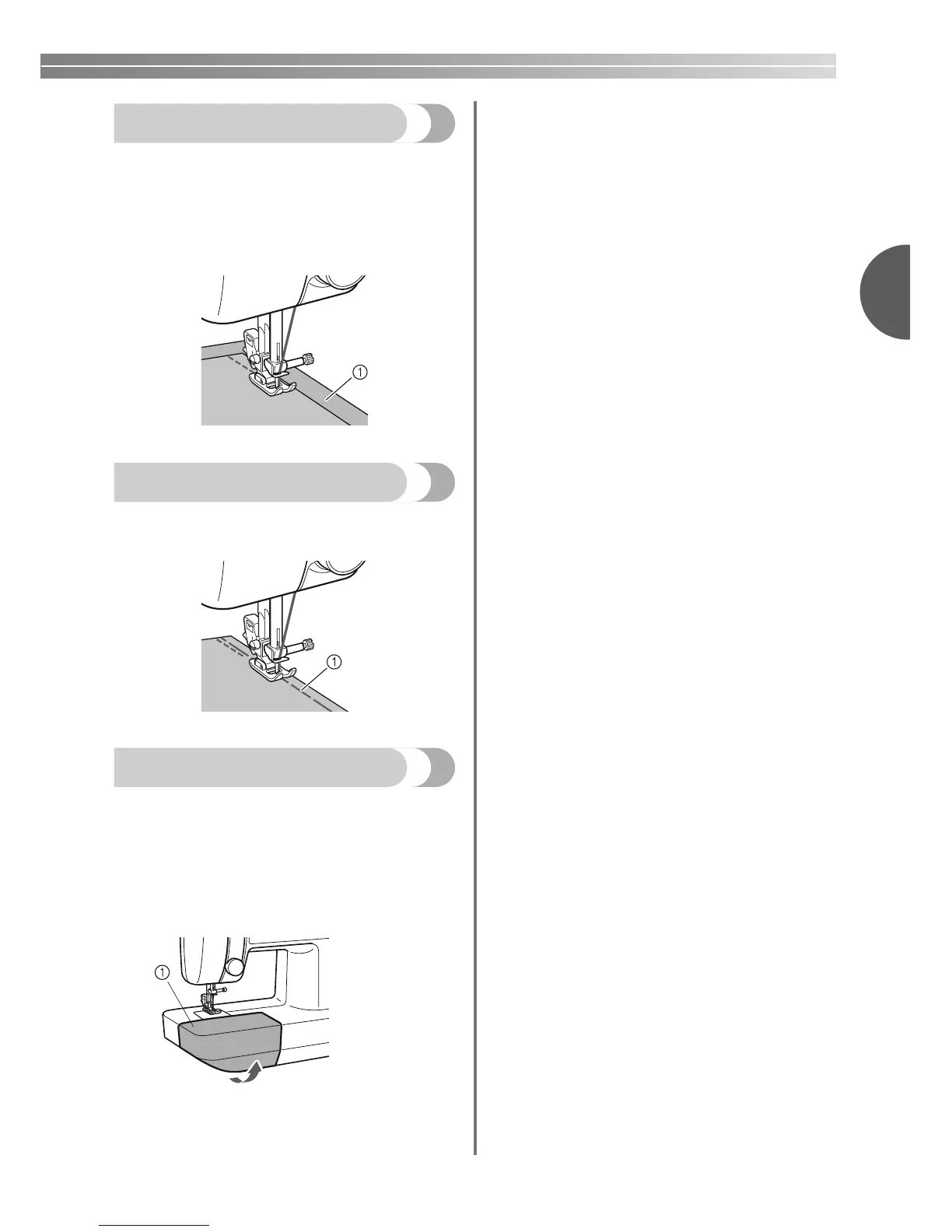 ①

①

①