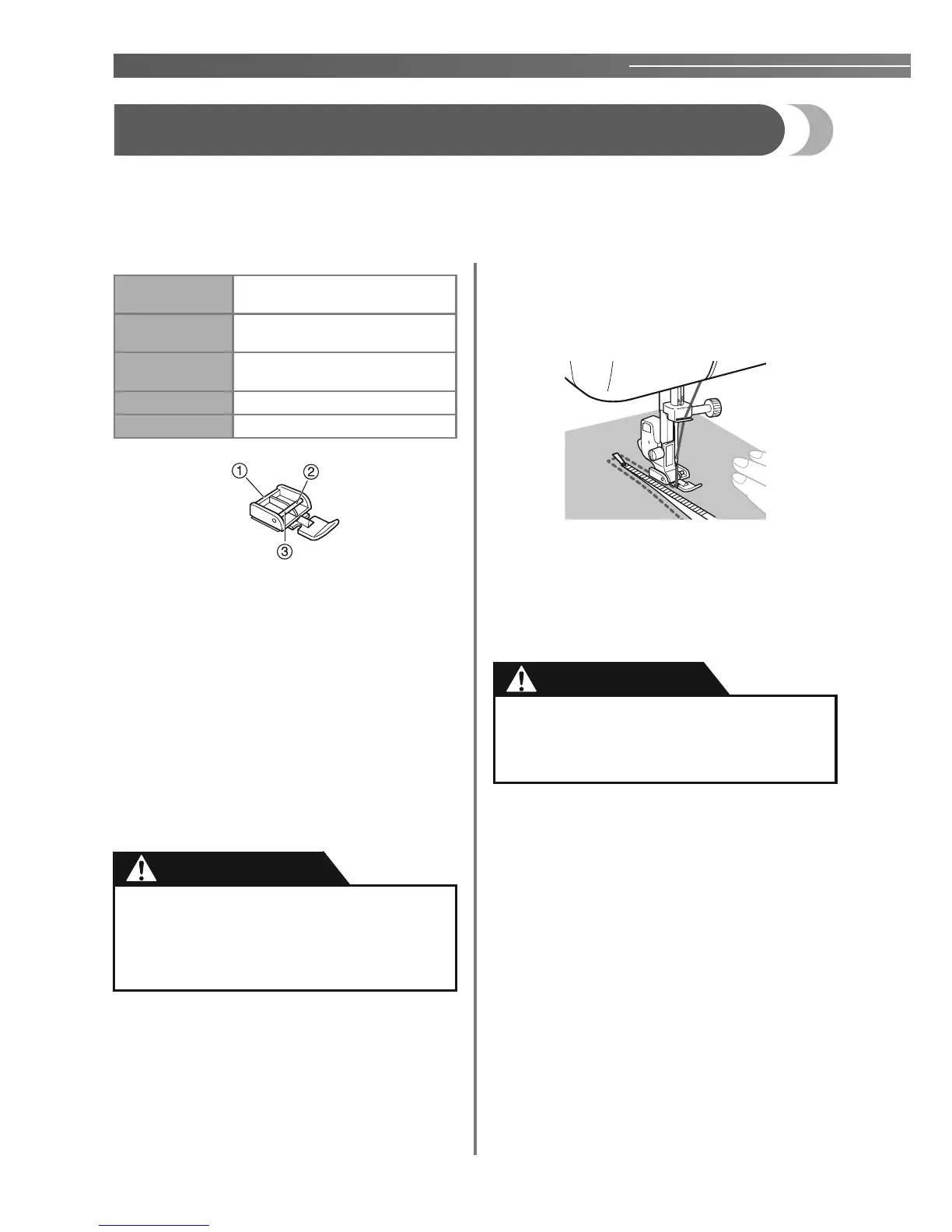 ①
②
③