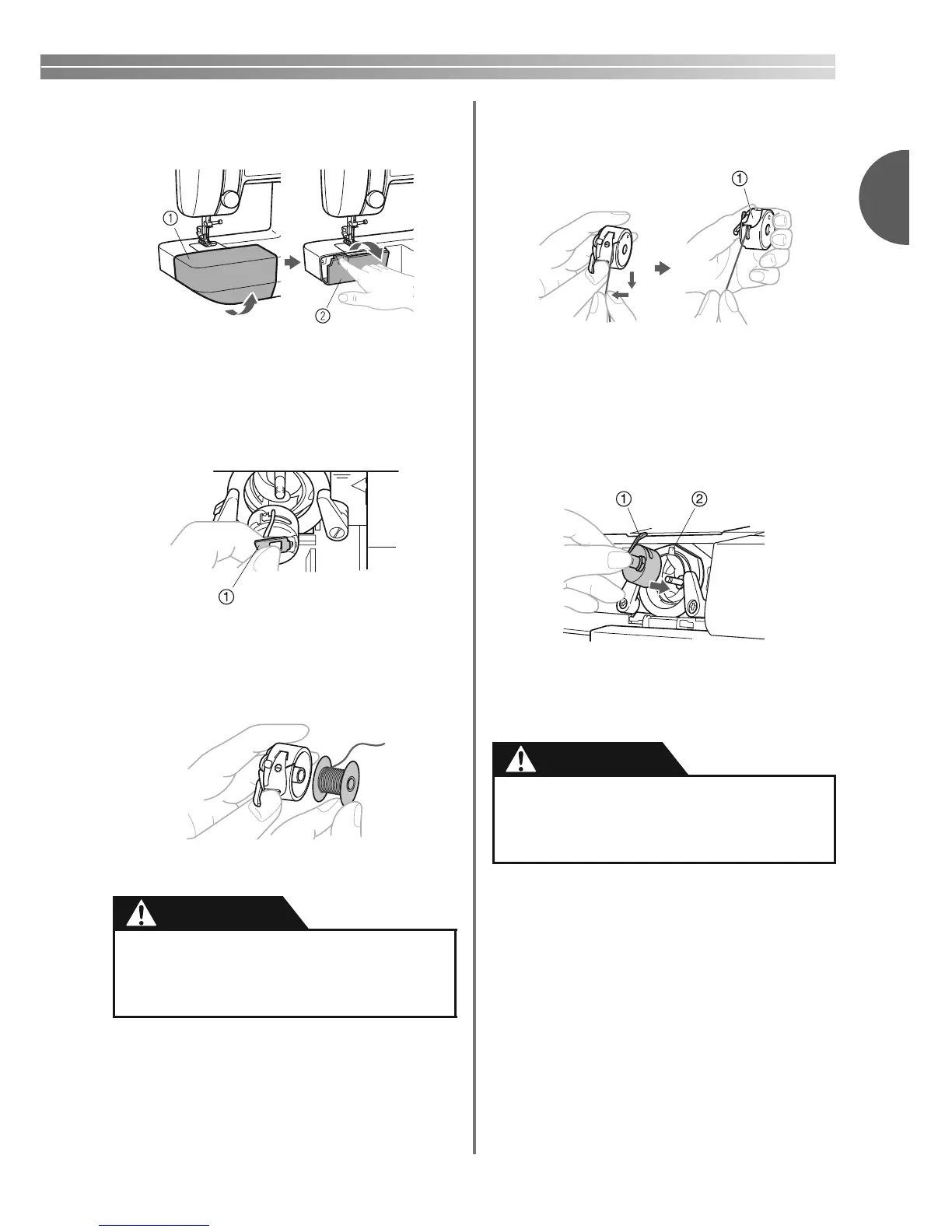 ①

②

①

①

①

②