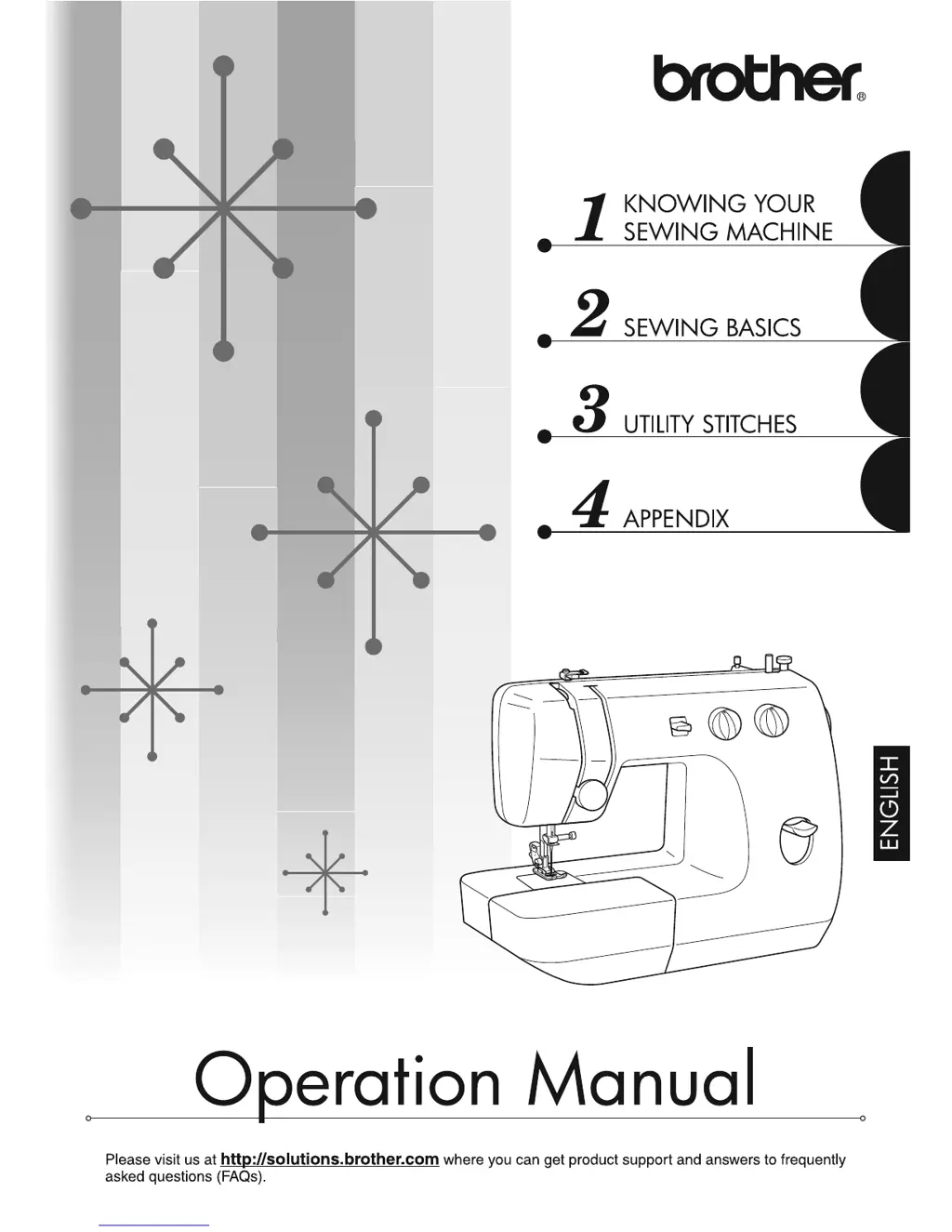 brother®

1 KNOWING YOUR SEWING MACHINE

2 SEWING BASICS

3 UTILITY STITCHES

4 APPENDIX

ENGLISH

Operation Manual

Please visit us at http://solutions.brother.com where you can get product support and answers to frequently asked questions (FAQs).