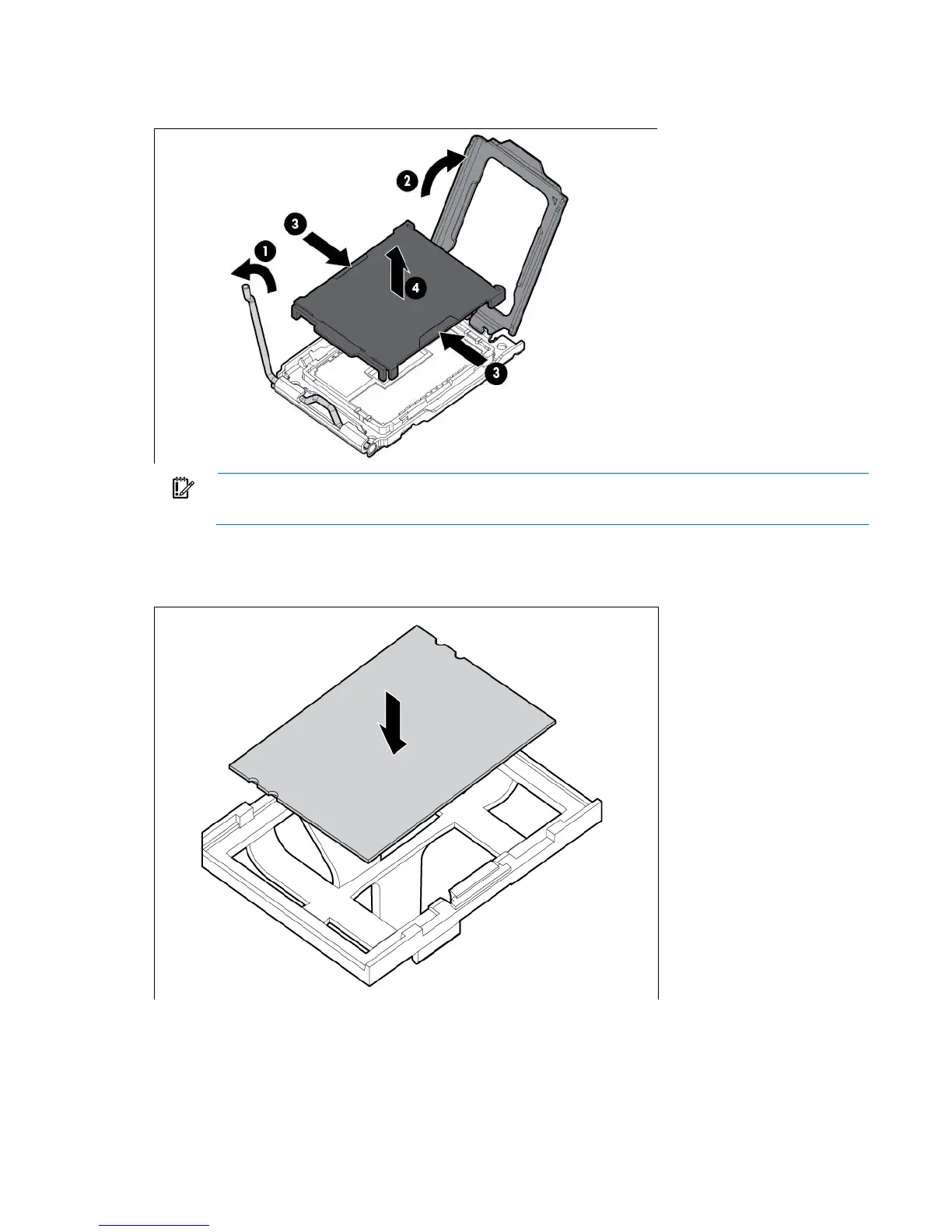 2

3

1

4

3